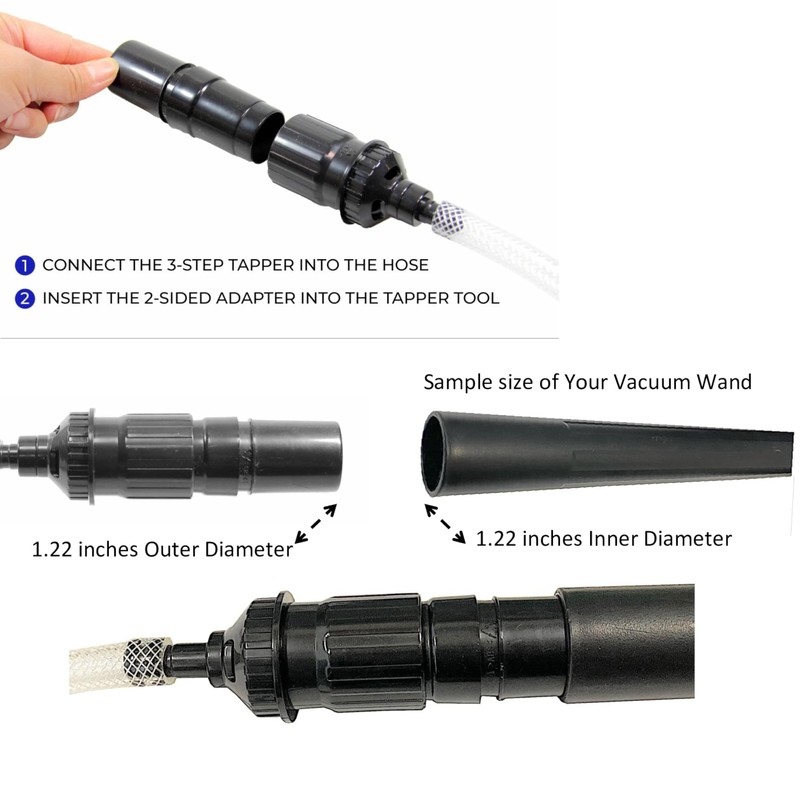 1 CONNECT THE 3-STEP TAPPER INTO THE HOSE
2 INSERT THE 2-SIDED ADAPTER INTO THE TAPPER TOOL

Sample size of Your Vacuum Wand

1.22 inches Outer Diameter

1.22 inches Inner Diameter