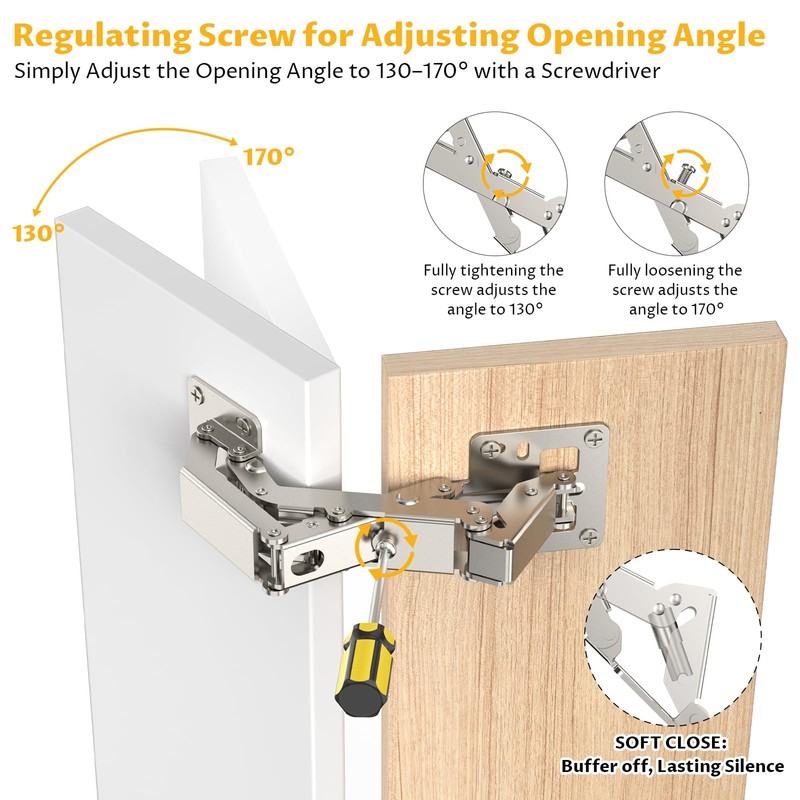 Regulating Screw for Adjusting Opening Angle
Simply Adjust the Opening Angle to 130–170° with a Screwdriver

170°
130°

Fully tightening the screw adjusts the angle to 130°

Fully loosening the screw adjusts the angle to 170°

SOFT CLOSE:
Buffer off, Lasting Silence