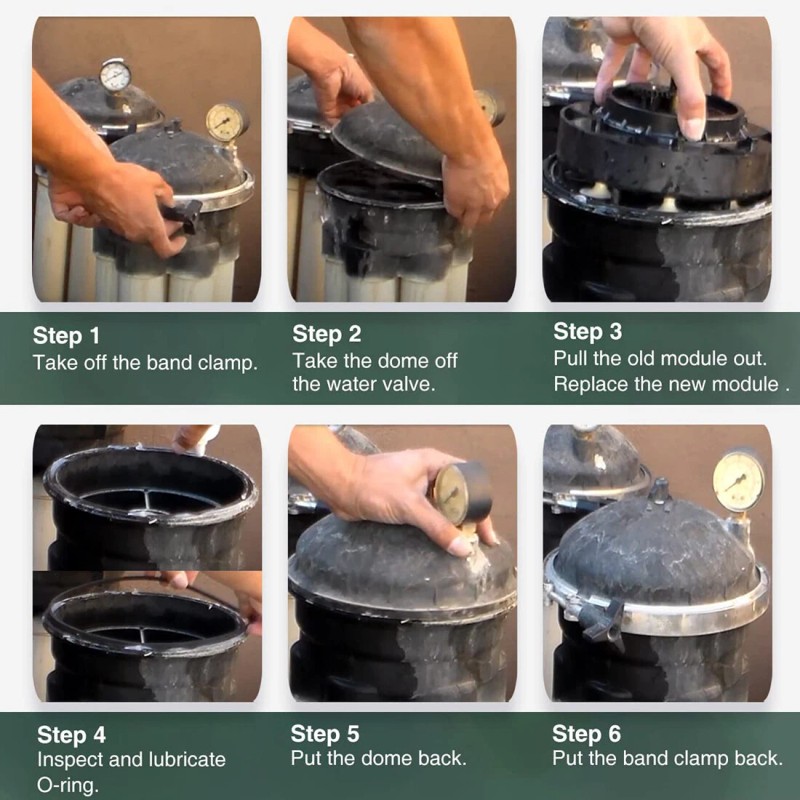 Step 1
Take off the band clamp.

Step 2
Take the dome off the water valve.

Step 3
Pull the old module out.
Replace the new module .

Step 4
Inspect and lubricate O-ring.

Step 5
Put the dome back.

Step 6
Put the band clamp back.