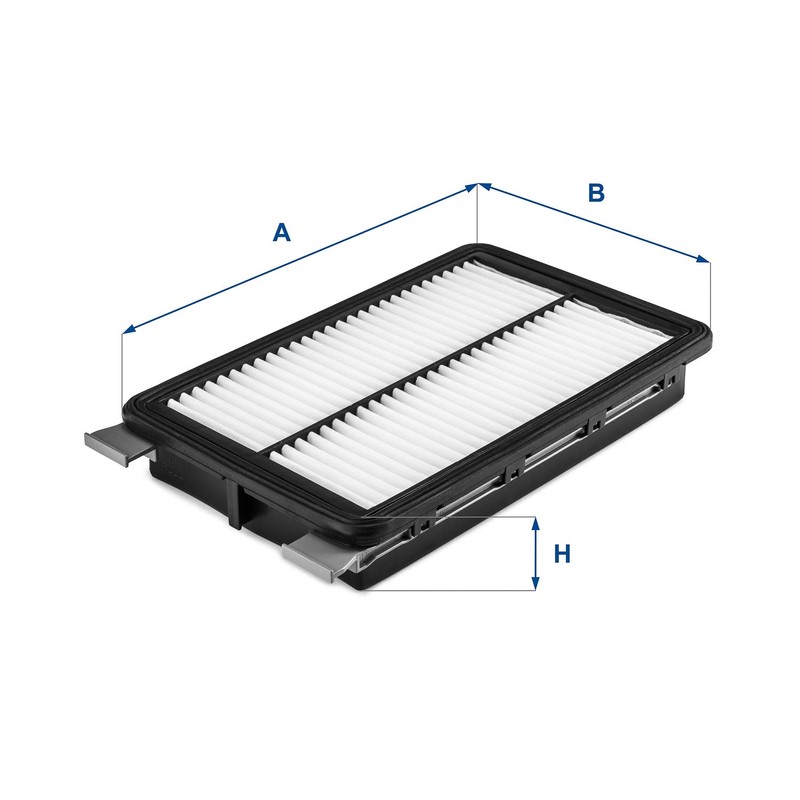 A
B
H