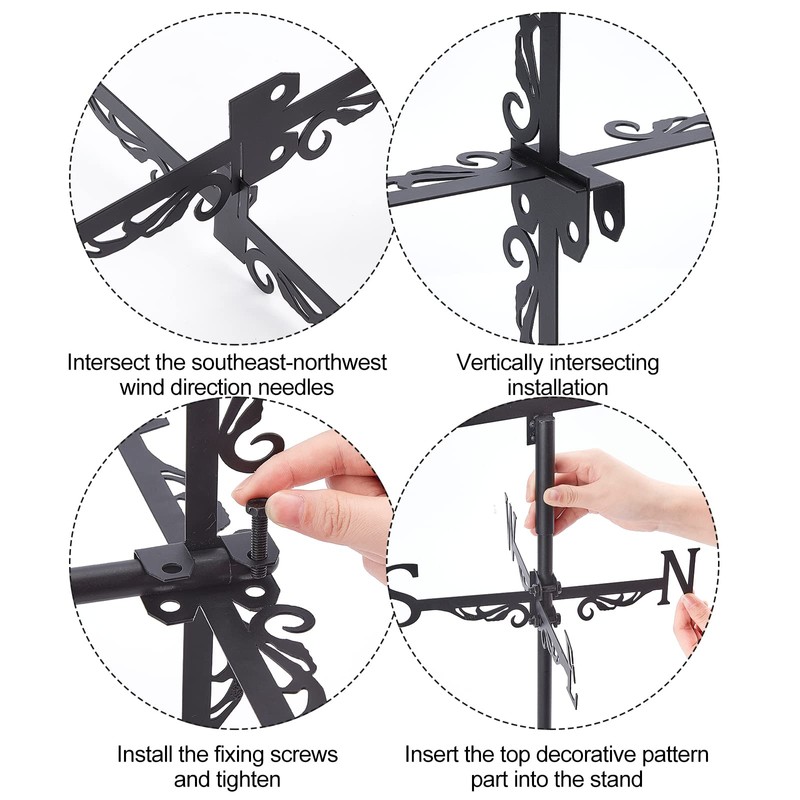 Intersect the southeast-northwest wind direction needles

Vertically intersecting installation

S

N

Install the fixing screws and tighten

Insert the top decorative pattern part into the stand