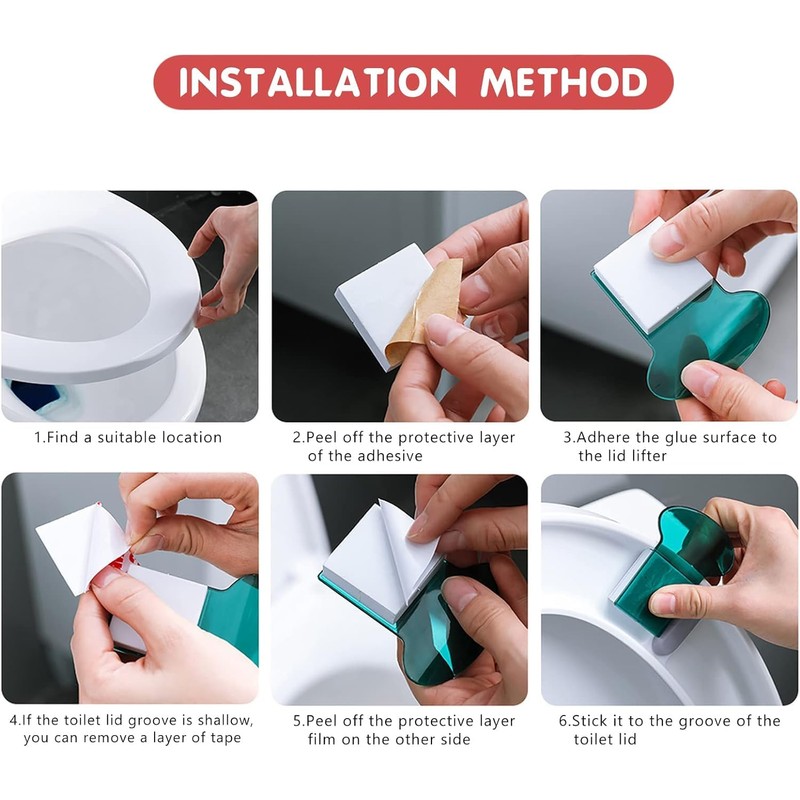 INSTALLATION METHOD

1.Find a suitable location

2.Peel off the protective layer of the adhesive

3.Adhere the glue surface to the lid lifter

4.If the toilet lid groove is shallow, you can remove a layer of tape

5.Peel off the protective layer film on the other side

6.Stick it to the groove of the toilet lid