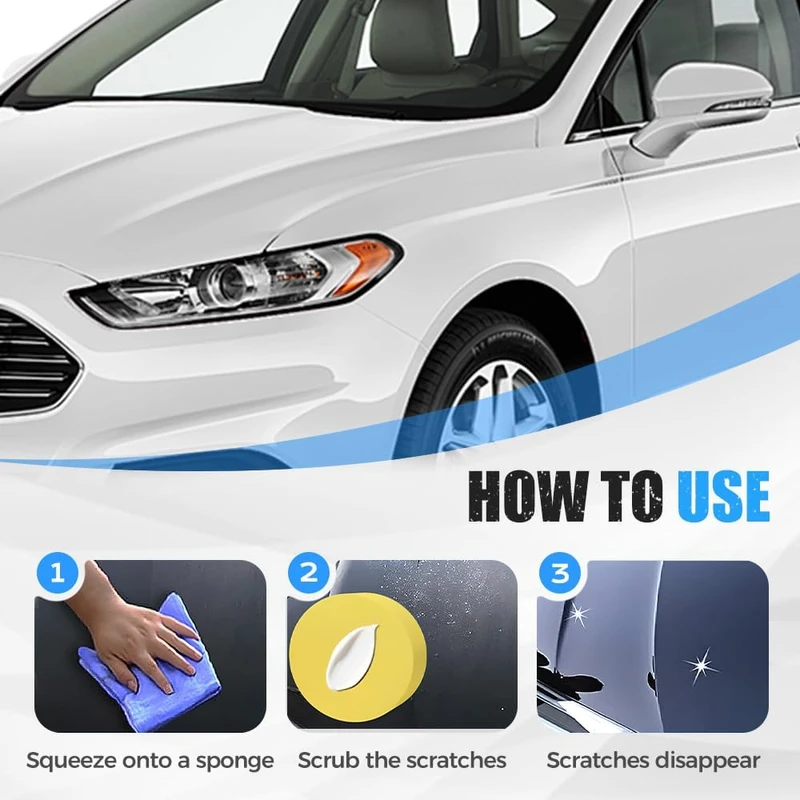 HOW TO USE

1
Squeeze onto a sponge

2
Scrub the scratches

3
Scratches disappear