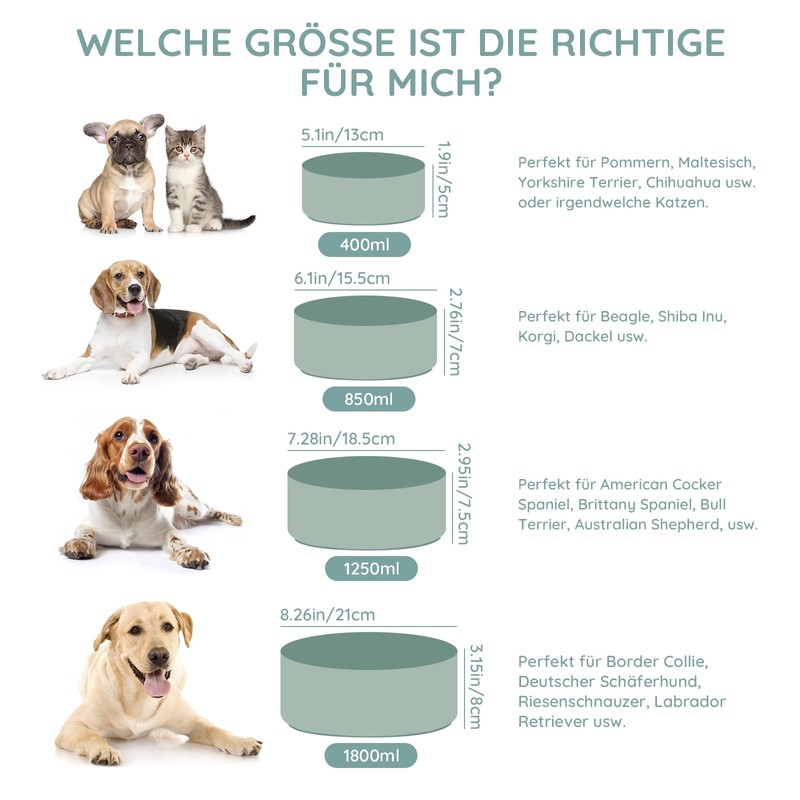 WELCHE GRÖSSE IST DIE RICHTIGE FÜR MICH?

5.1in/13cm

1.9in/5cm

400ml

Perfekt für Pommern, Maltesisch, Yorkshire Terrier, Chihuahua usw. oder irgendwelche Katzen.

6.1in/15.5cm

2.76in/7cm

850ml

Perfekt für Beagle, Shiba Inu, Korgi, Dackel usw.

7.28in/18.5cm

2.95in/7.5cm

1250ml

Perfekt für American Cocker Spaniel, Brittany Spaniel, Bull Terrier, Australian Shepherd, usw.

8.26in/21cm

3.15in/8cm

1800ml

Perfekt für Border Collie, Deutscher Schäferhund, Riesenschnauzer, Labrador Retriever usw.