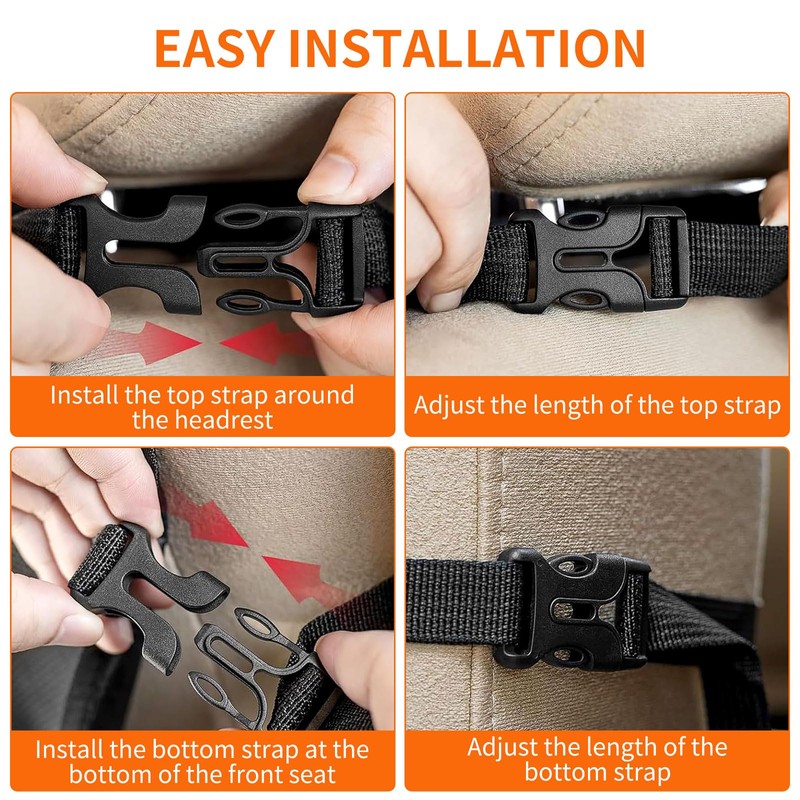 EASY INSTALLATION

Install the top strap around the headrest

Adjust the length of the top strap

Install the bottom strap at the bottom of the front seat

Adjust the length of the bottom strap