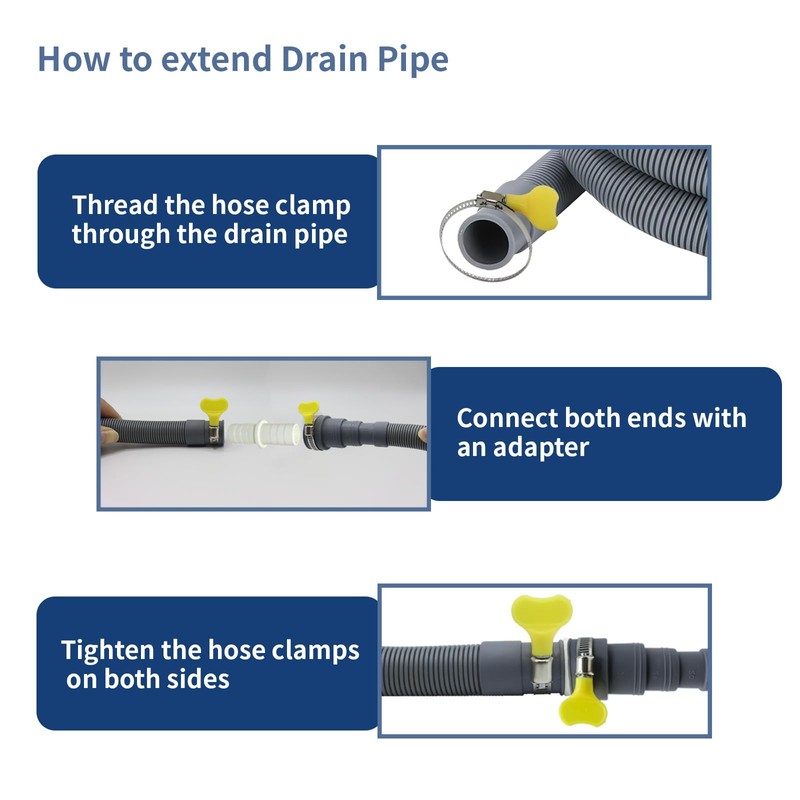 How to extend Drain Pipe

Thread the hose clamp through the drain pipe

Connect both ends with an adapter

Tighten the hose clamps on both sides