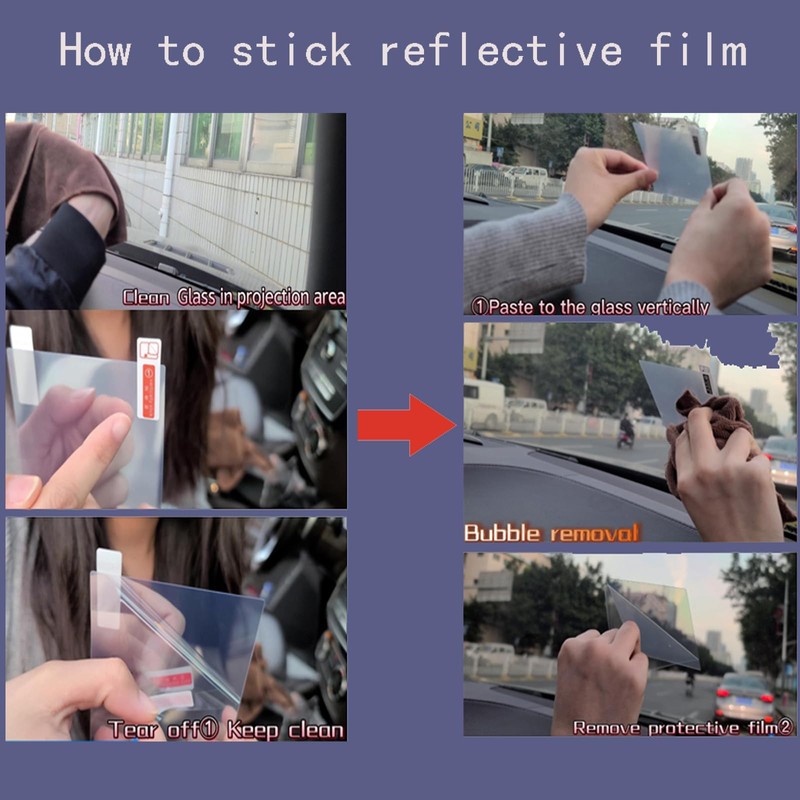 How to stick reflective film

Clean Glass in projection area

Tear off① Keep clean

①Paste to the glass vertically

Bubble removal

Remove protective film②