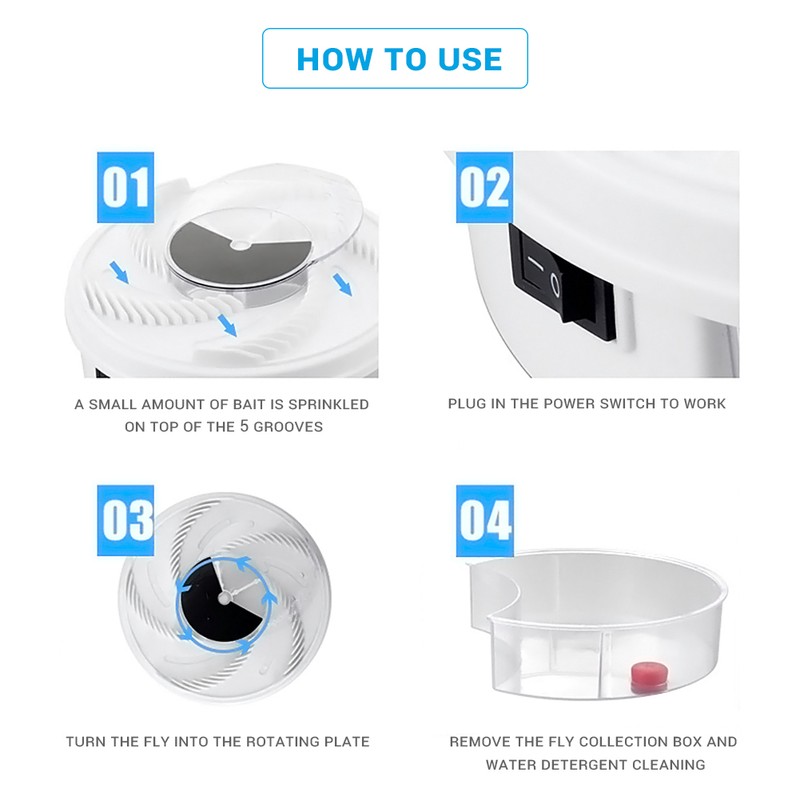 HOW TO USE

01

A SMALL AMOUNT OF BAIT IS SPRINKLED ON TOP OF THE 5 GROOVES

02

PLUG IN THE POWER SWITCH TO WORK

03

TURN THE FLY INTO THE ROTATING PLATE

04

REMOVE THE FLY COLLECTION BOX AND WATER DETERGENT CLEANING