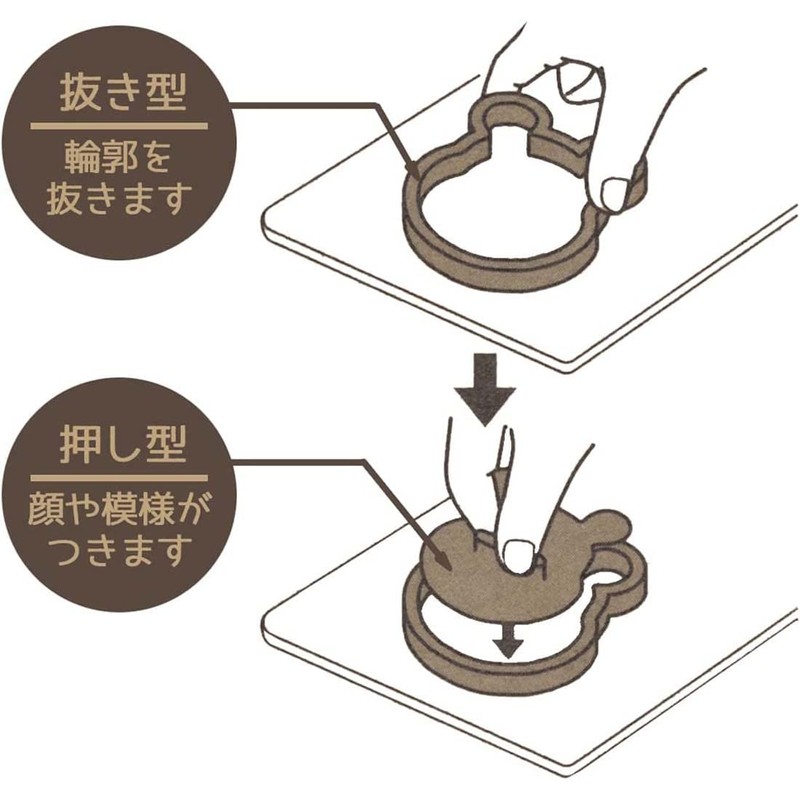 抜き型

輪郭を抜きます

押し型

顔や模様がつきます