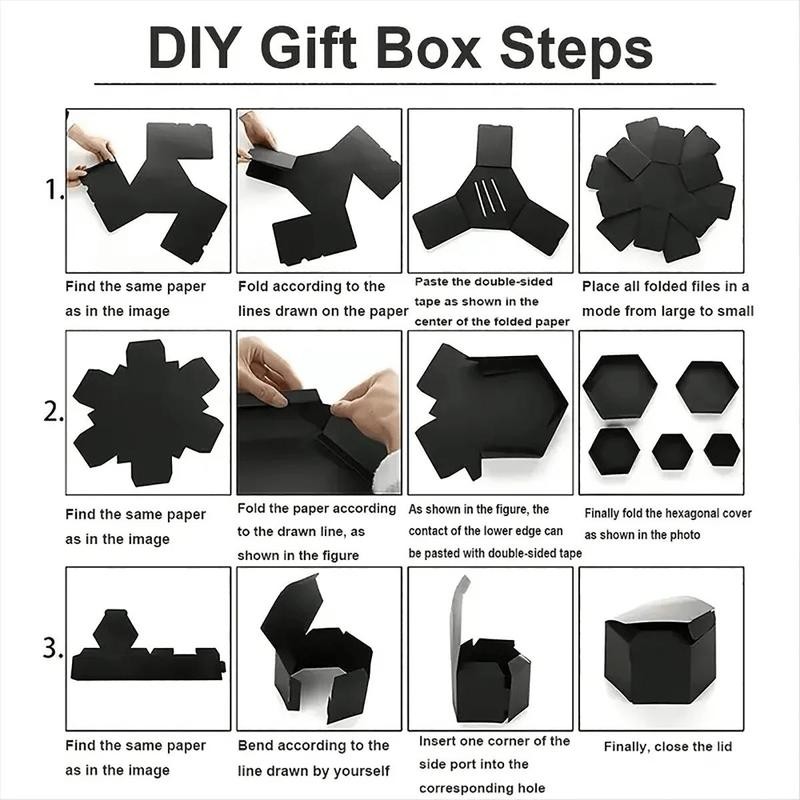 DIY Gift Box Steps

1.

Find the same paper as in the image

Fold according to the lines drawn on the paper

Paste the double-sided tape as shown in the center of the folded paper

Place all folded files in a mode from large to small

2.

Find the same paper as in the image

Fold the paper according to the drawn line, as shown in the figure

As shown in the figure, the contact of the lower edge can be pasted with double-sided tape

Finally fold the hexagonal cover as shown in the photo

3.

Find the same paper as in the image

Bend according to the line drawn by yourself

Insert one corner of the side port into the corresponding hole

Finally, close the lid