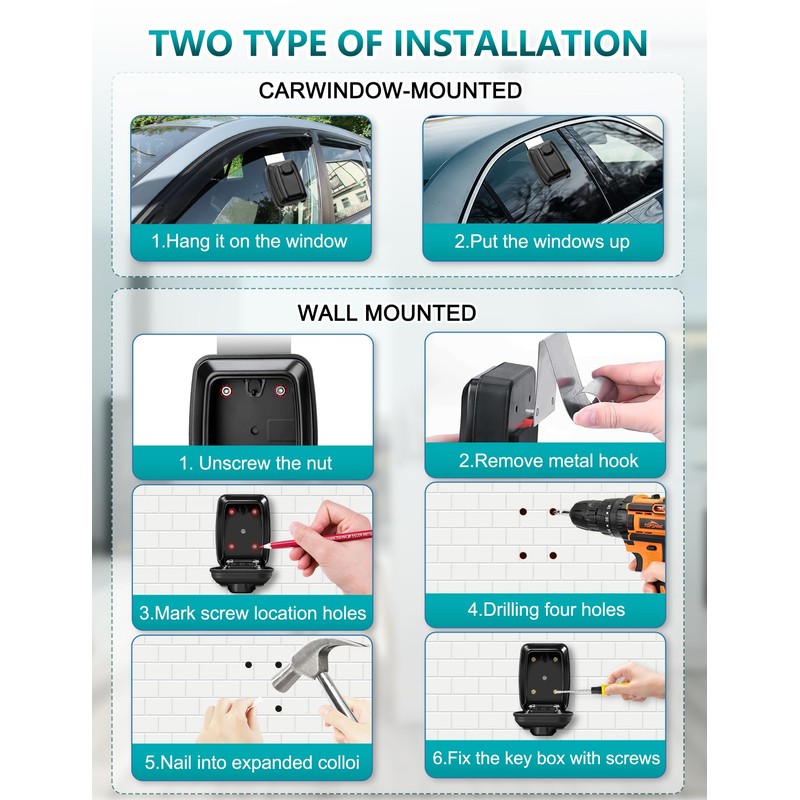 TWO TYPE OF INSTALLATION

CARWINDOW-MOUNTED

1.Hang it on the window

2.Put the windows up

WALL MOUNTED

1. Unscrew the nut

2.Remove metal hook

3.Mark screw location holes

4.Drilling four holes

5.Nail into expanded colloi

6.Fix the key box with screws