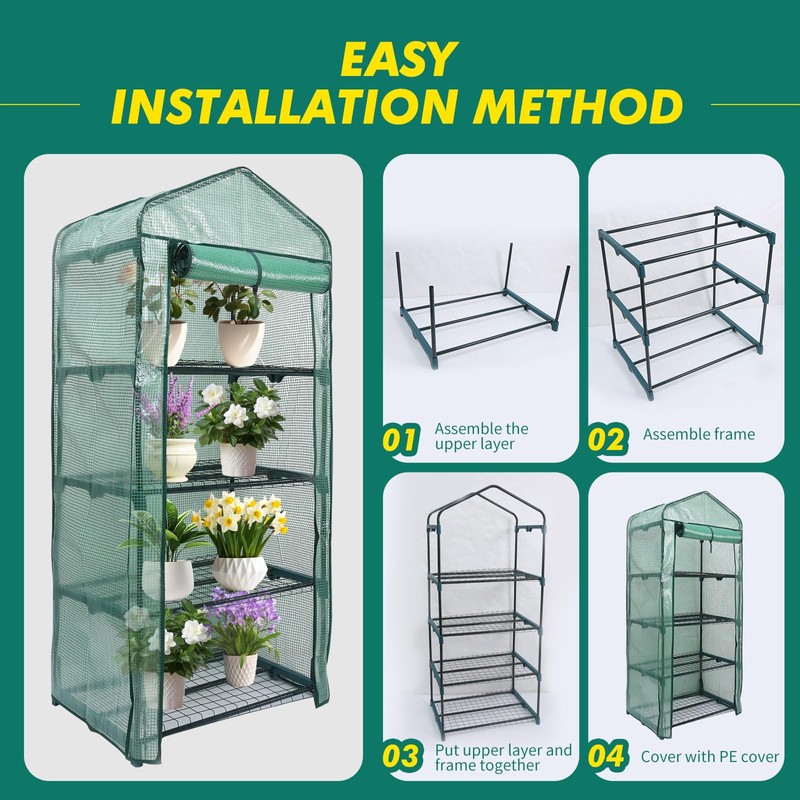 EASY
INSTALLATION METHOD

01 Assemble the upper layer

02 Assemble frame

03 Put upper layer and frame together

04 Cover with PE cover