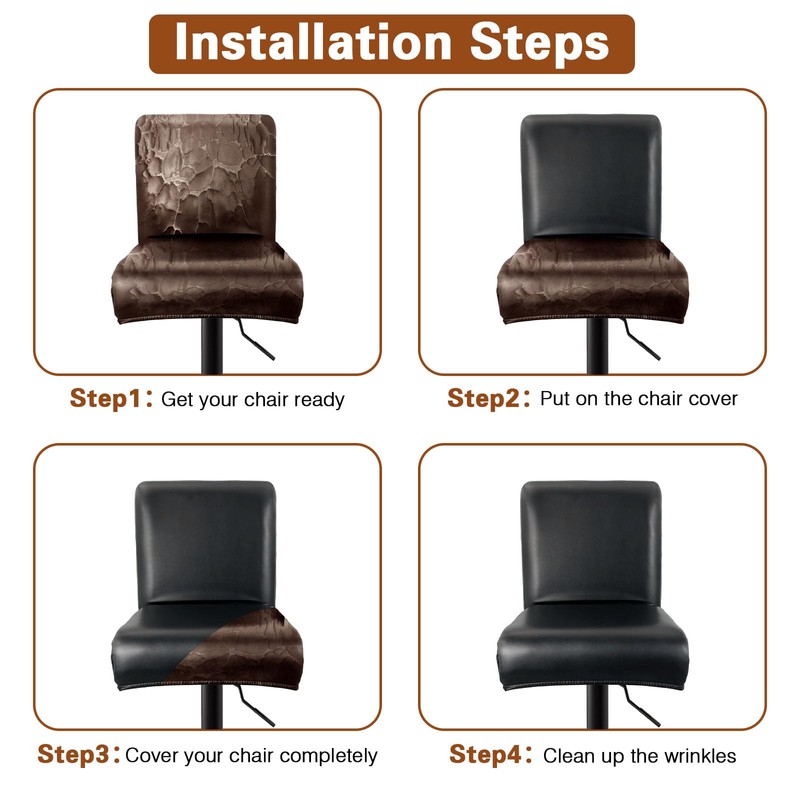 Installation Steps

Step1: Get your chair ready

Step2: Put on the chair cover

Step3: Cover your chair completely

Step4: Clean up the wrinkles