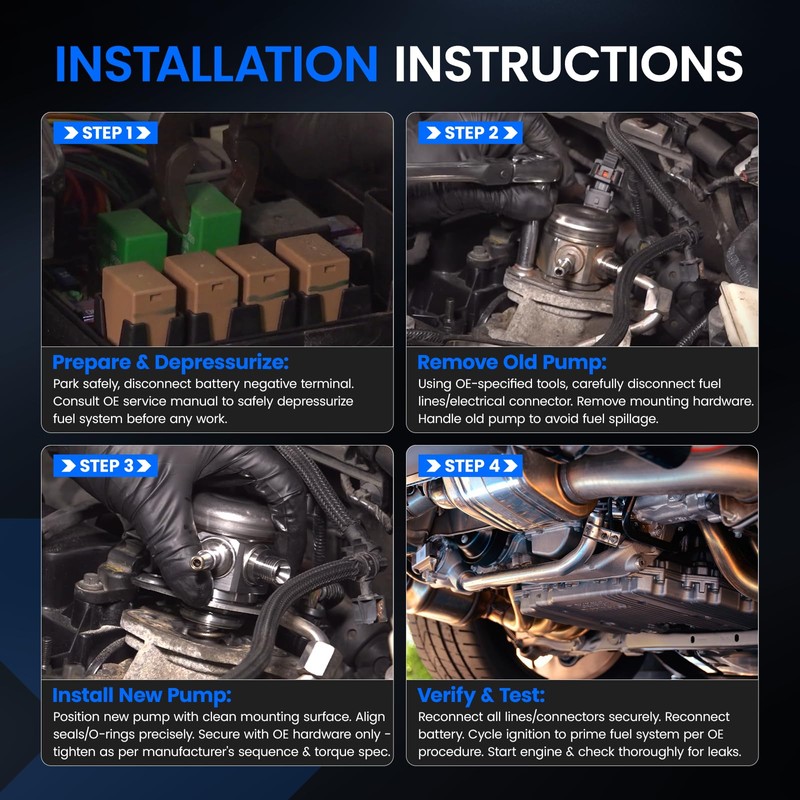 INSTALLATION INSTRUCTIONS

STEP 1

Prepare & Depressurize:
Park safely, disconnect battery negative terminal. Consult OE service manual to safely depressurize fuel system before any work.

STEP 2

Remove Old Pump:
Using OE-specified tools, carefully disconnect fuel lines/electrical connector. Remove mounting hardware. Handle old pump to avoid fuel spillage.

STEP 3

Install New Pump:
Position new pump with clean mounting surface. Align seals/O-rings precisely. Secure with OE hardware only - tighten as per manufacturer's sequence & torque spec.

STEP 4

Verify & Test:
Reconnect all lines/connectors securely. Reconnect battery. Cycle ignition to prime fuel system per OE procedure. Start engine & check thoroughly for leaks.