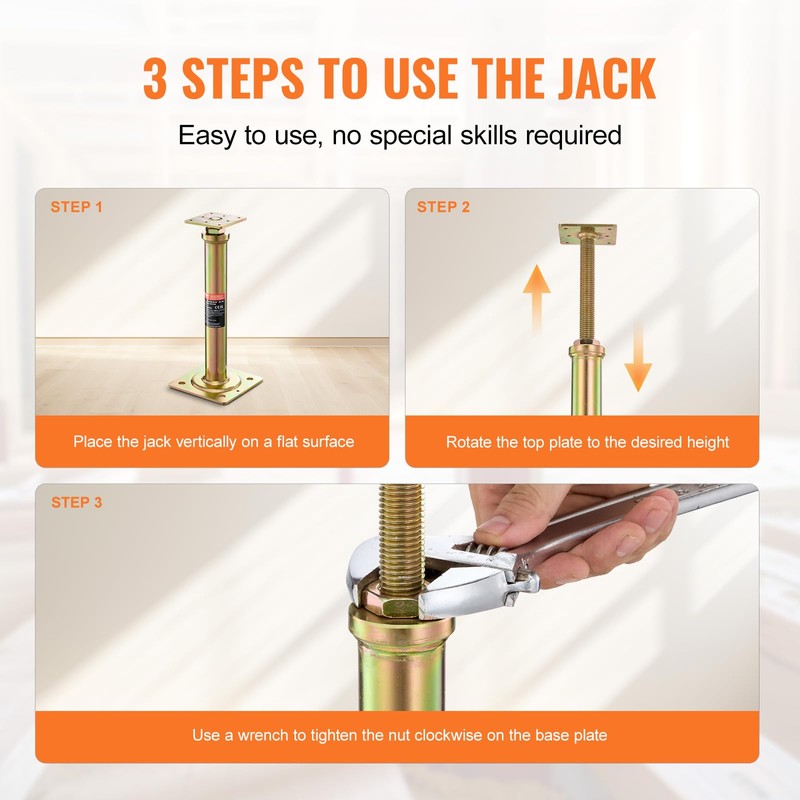 3 STEPS TO USE THE JACK

Easy to use, no special skills required

STEP 1

Place the jack vertically on a flat surface

STEP 2

Rotate the top plate to the desired height

STEP 3

Use a wrench to tighten the nut clockwise on the base plate