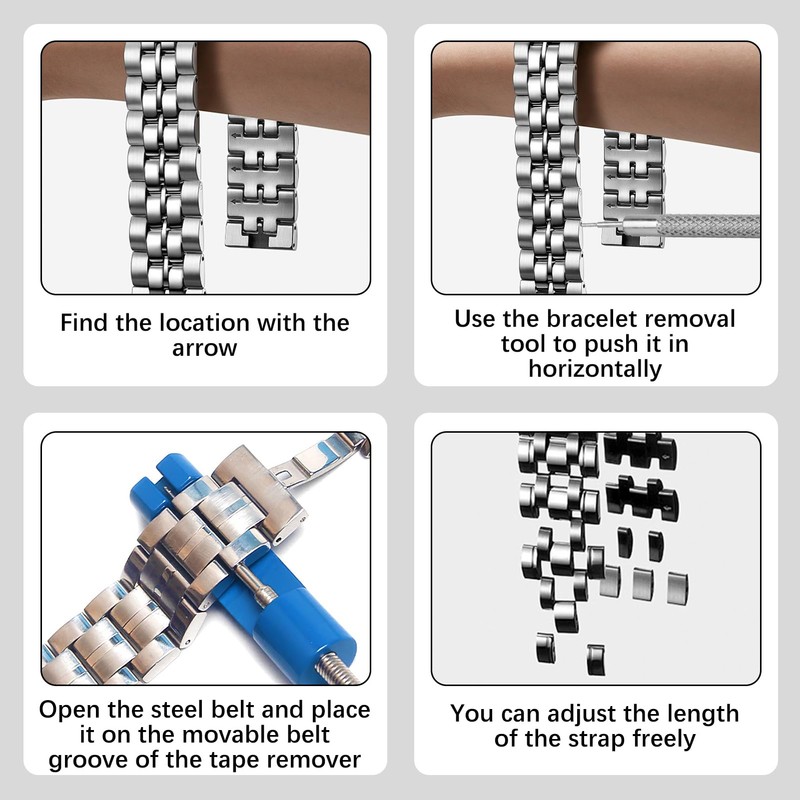 Find the location with the arrow

Use the bracelet removal tool to push it in horizontally

Open the steel belt and place it on the movable belt groove of the tape remover

You can adjust the length of the strap freely