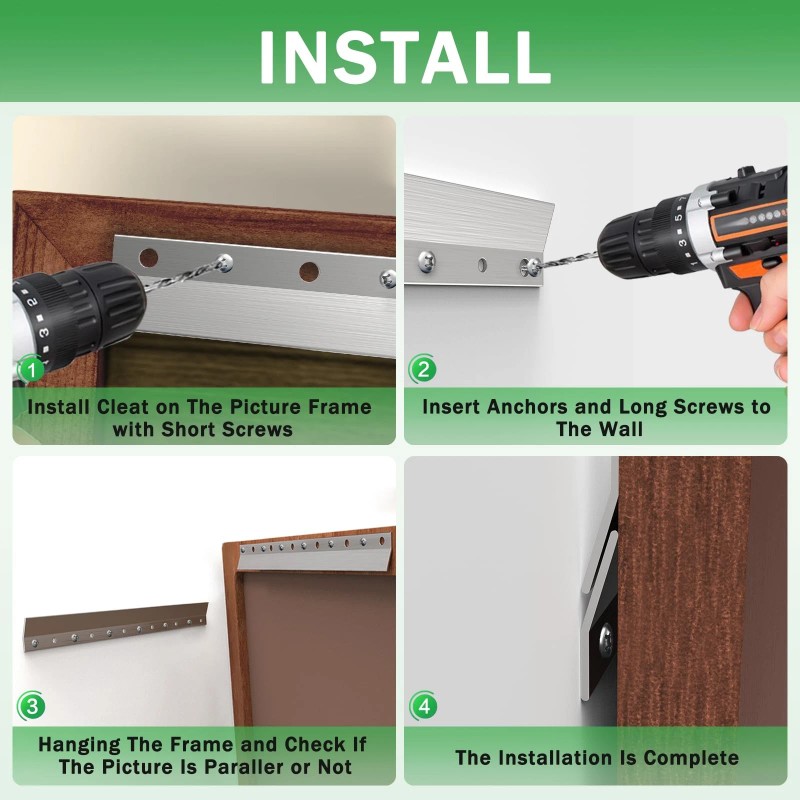 INSTALL

1

Install Cleat on The Picture Frame with Short Screws

2

Insert Anchors and Long Screws to The Wall

3

Hanging The Frame and Check If The Picture Is Paraller or Not

4

The Installation Is Complete