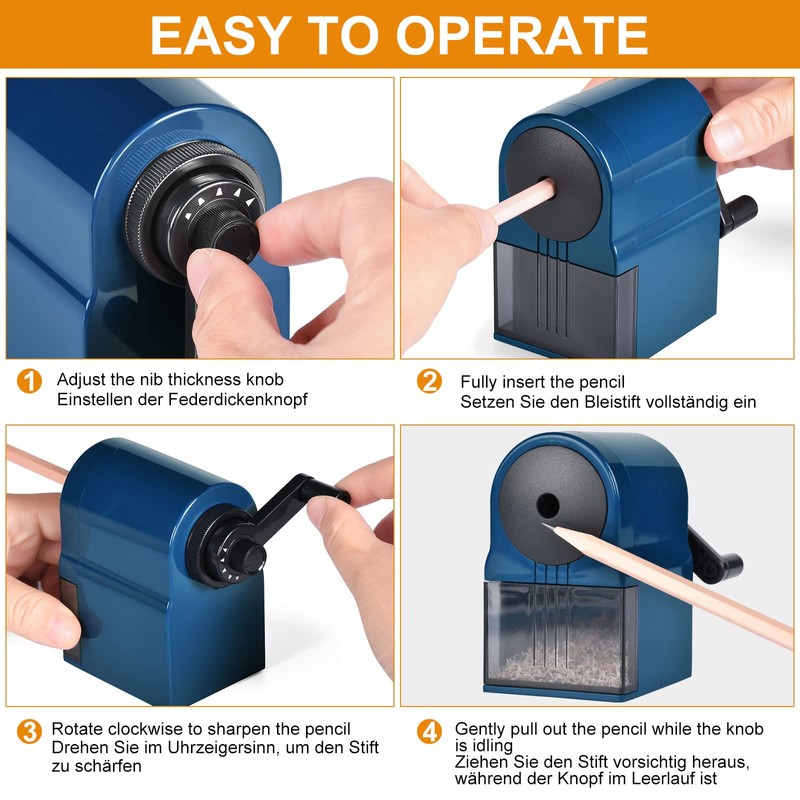 EASY TO OPERATE

1 Adjust the nib thickness knob
Einstellen der Federdickenknopf

2 Fully insert the pencil
Setzen Sie den Bleistift vollständig ein

3 Rotate clockwise to sharpen the pencil
Drehen Sie im Uhrzeigersinn, um den Stift zu schärfen

4 Gently pull out the pencil while the knob is idling
Ziehen Sie den Stift vorsichtig heraus, während der Knopf im Leerlauf ist