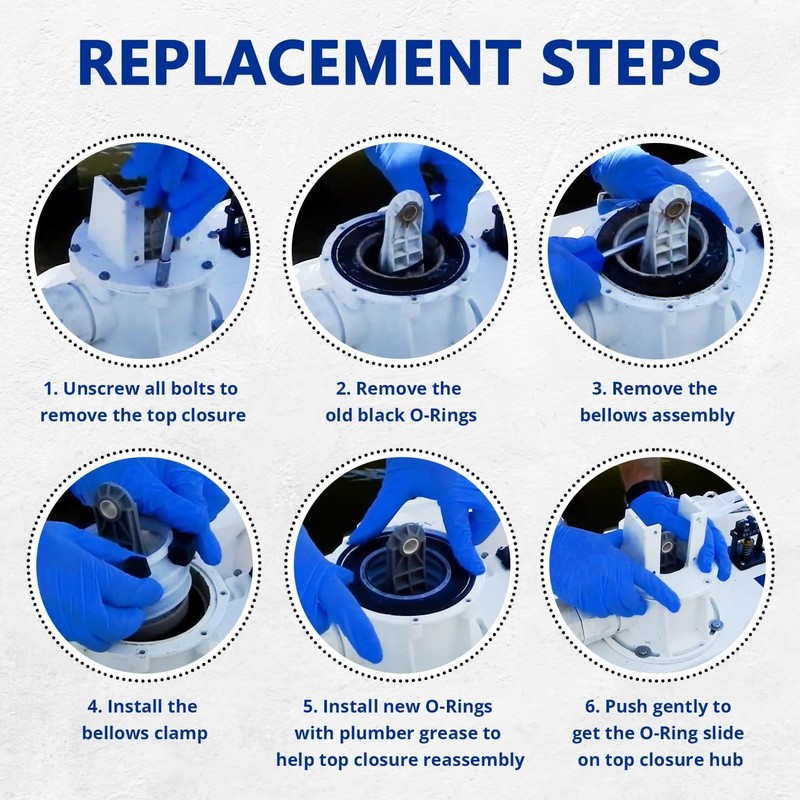 REPLACEMENT STEPS

1. Unscrew all bolts to remove the top closure

2. Remove the old black O-Rings

3. Remove the bellows assembly

4. Install the bellows clamp

5. Install new O-Rings with plumber grease to help top closure reassembly

6. Push gently to get the O-Ring slide on top closure hub