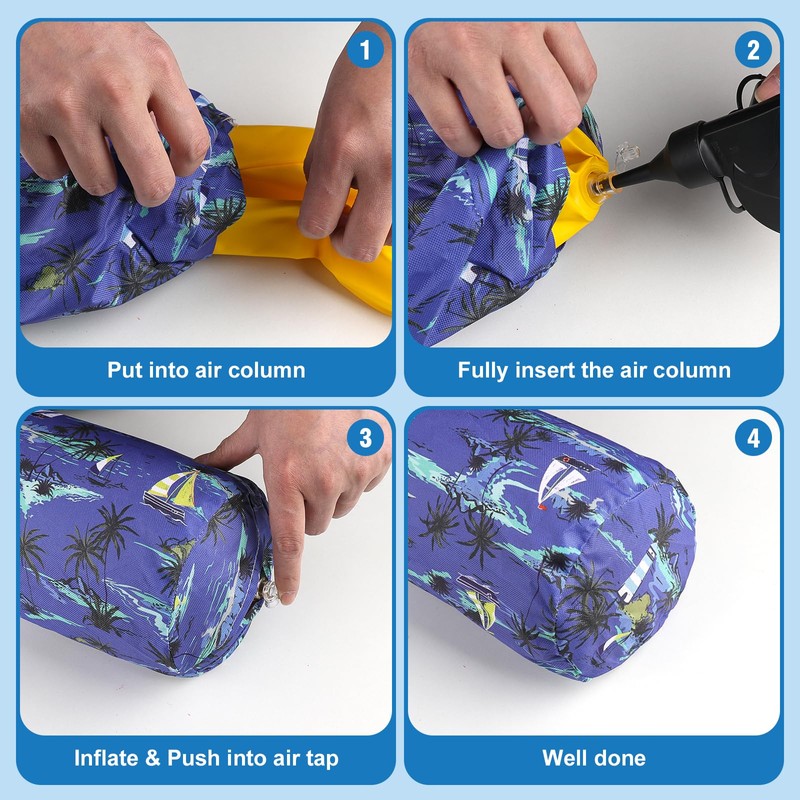 1
Put into air column

2
Fully insert the air column

3
Inflate & Push into air tap

4
Well done