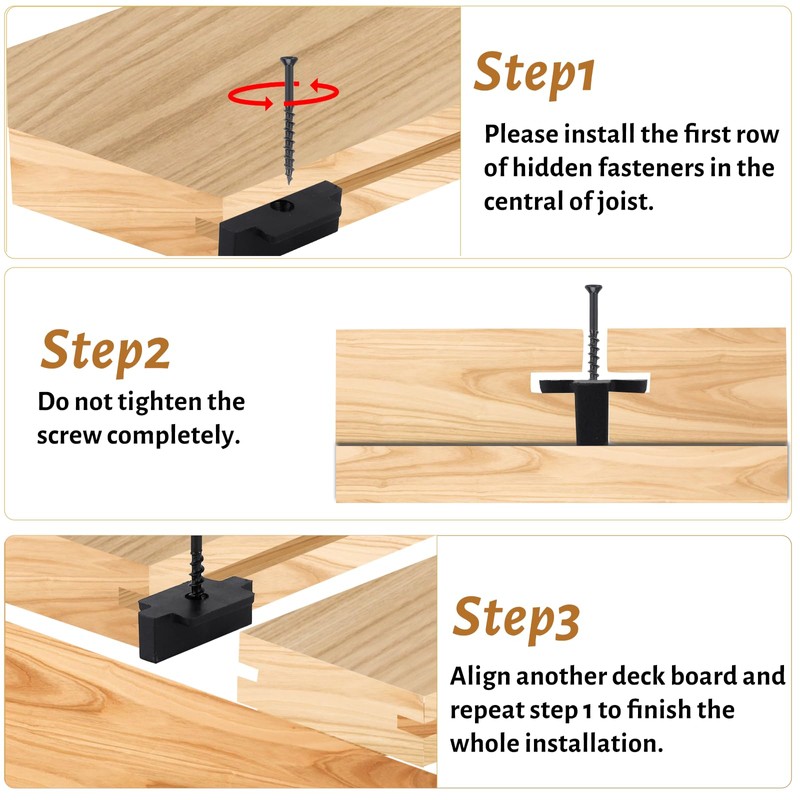 Step1

Please install the first row of hidden fasteners in the central of joist.

Step2

Do not tighten the screw completely.

Step3

Align another deck board and repeat step 1 to finish the whole installation.