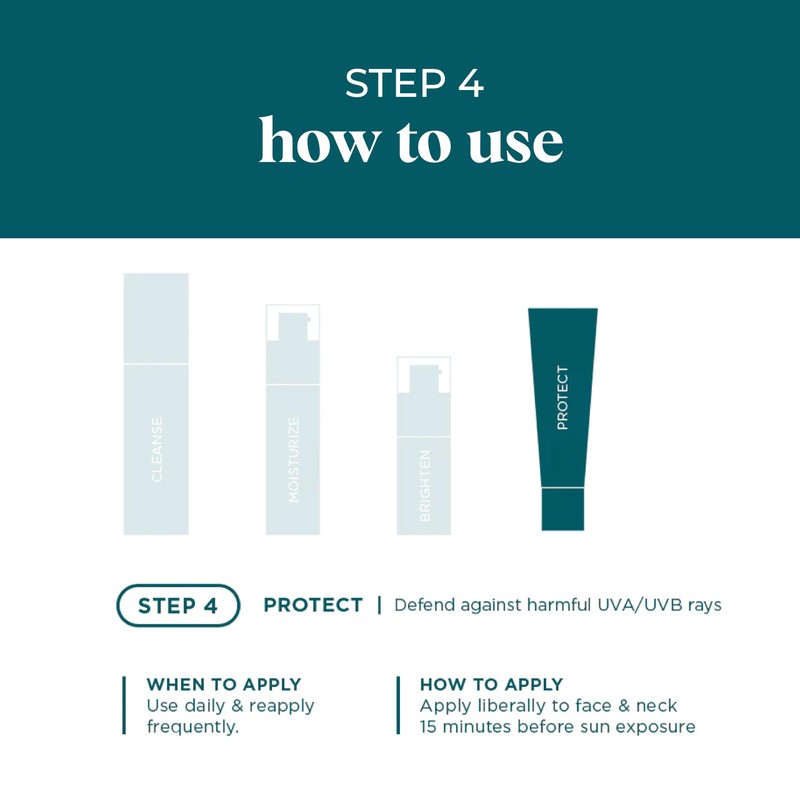 STEP 4
how to use

CLEANSE

MOISTURIZE

BRIGHTEN

PROTECT

STEP 4

PROTECT | Defend against harmful UVA/UVB rays

WHEN TO APPLY
Use daily & reapply frequently.

HOW TO APPLY
Apply liberally to face & neck 15 minutes before sun exposure