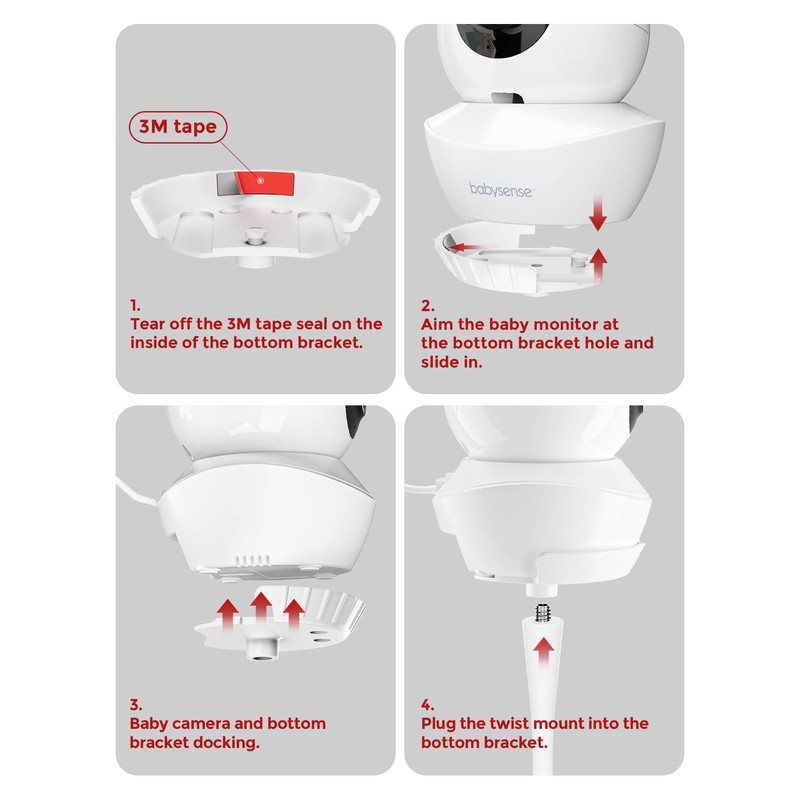 3M tape

1.
Tear off the 3M tape seal on the inside of the bottom bracket.

babysense

2.
Aim the baby monitor at the bottom bracket hole and slide in.

3.
Baby camera and bottom bracket docking.

4.
Plug the twist mount into the bottom bracket.