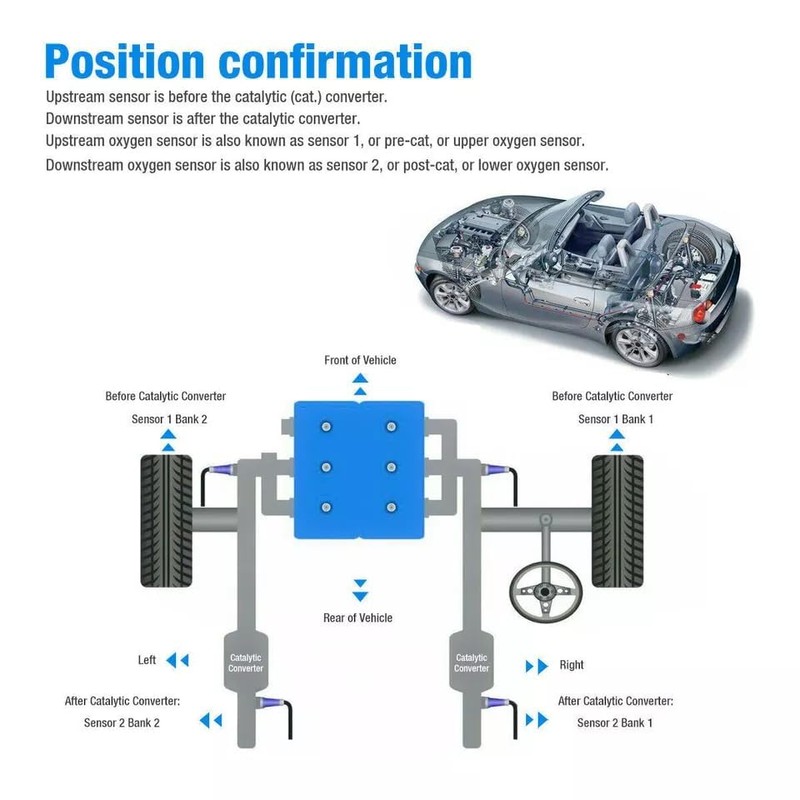 Position confirmation

Upstream sensor is before the catalytic (cat.) converter.
Downstream sensor is after the catalytic converter.
Upstream oxygen sensor is also known as sensor 1, or pre-cat, or upper oxygen sensor.
Downstream oxygen sensor is also known as sensor 2, or post-cat, or lower oxygen sensor.

Front of Vehicle

Before Catalytic Converter
Sensor 1 Bank 2

Before Catalytic Converter
Sensor 1 Bank 1

Rear of Vehicle

Left

Catalytic Converter

Catalytic Converter

Right

After Catalytic Converter:
Sensor 2 Bank 2

After Catalytic Converter:
Sensor 2 Bank 1