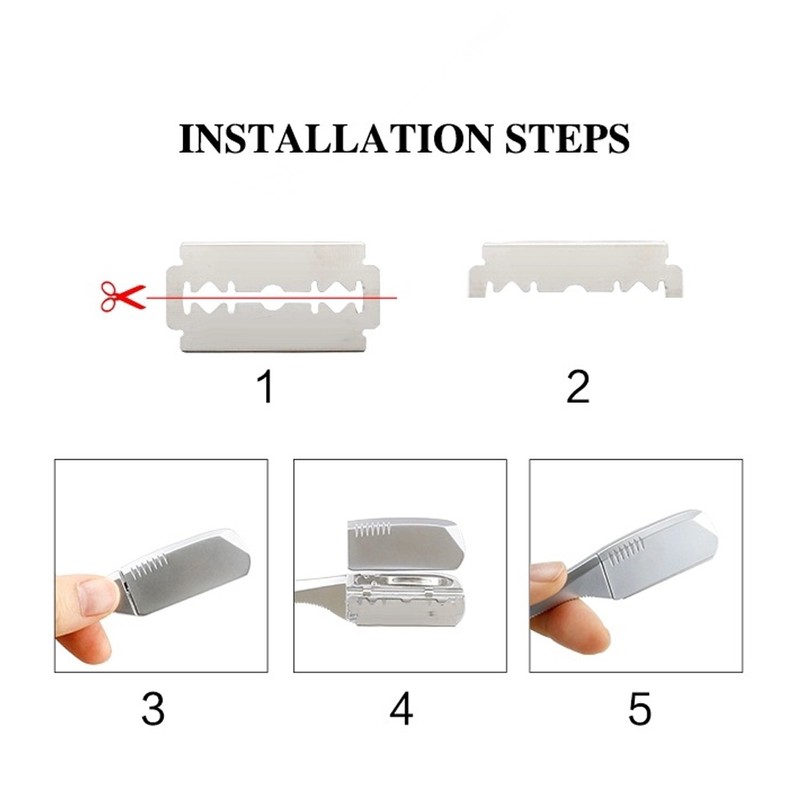 INSTALLATION STEPS

1

2

3

4

5