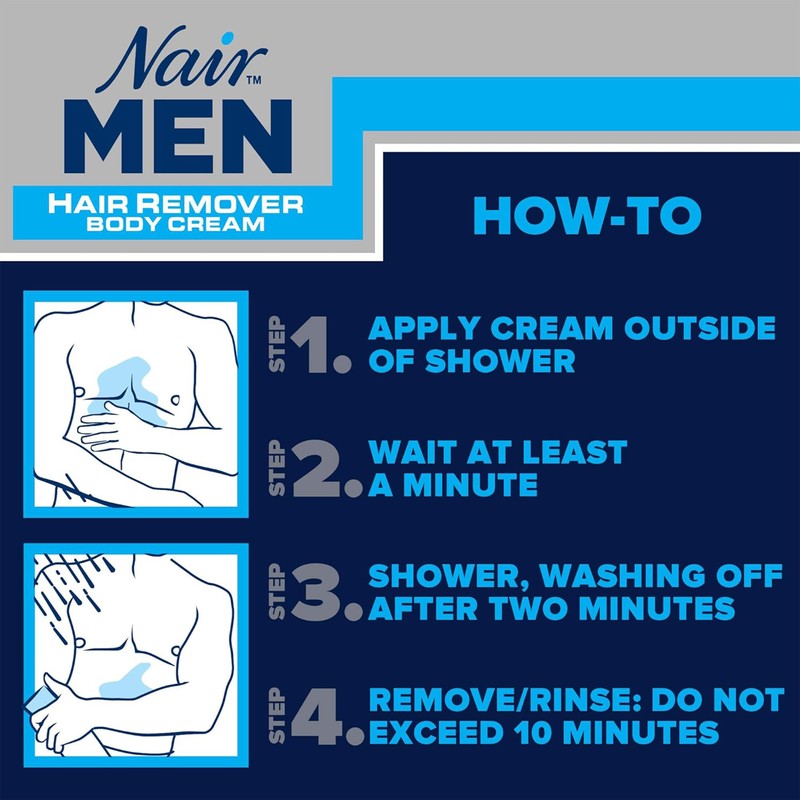 Nair™
MEN
HAIR REMOVER
BODY CREAM

HOW-TO

STEP 1. APPLY CREAM OUTSIDE OF SHOWER

STEP 2. WAIT AT LEAST A MINUTE

STEP 3. SHOWER, WASHING OFF AFTER TWO MINUTES

STEP 4. REMOVE/RINSE: DO NOT EXCEED 10 MINUTES