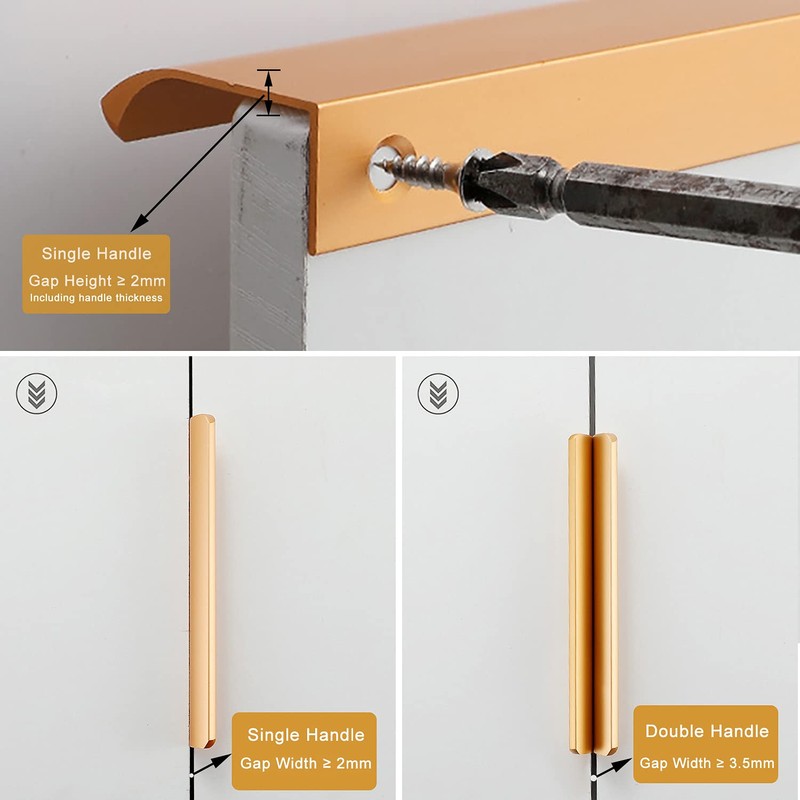 Single Handle
Gap Height ≥ 2mm
Including handle thickness

Single Handle
Gap Width ≥ 2mm

Double Handle
Gap Width ≥ 3.5mm