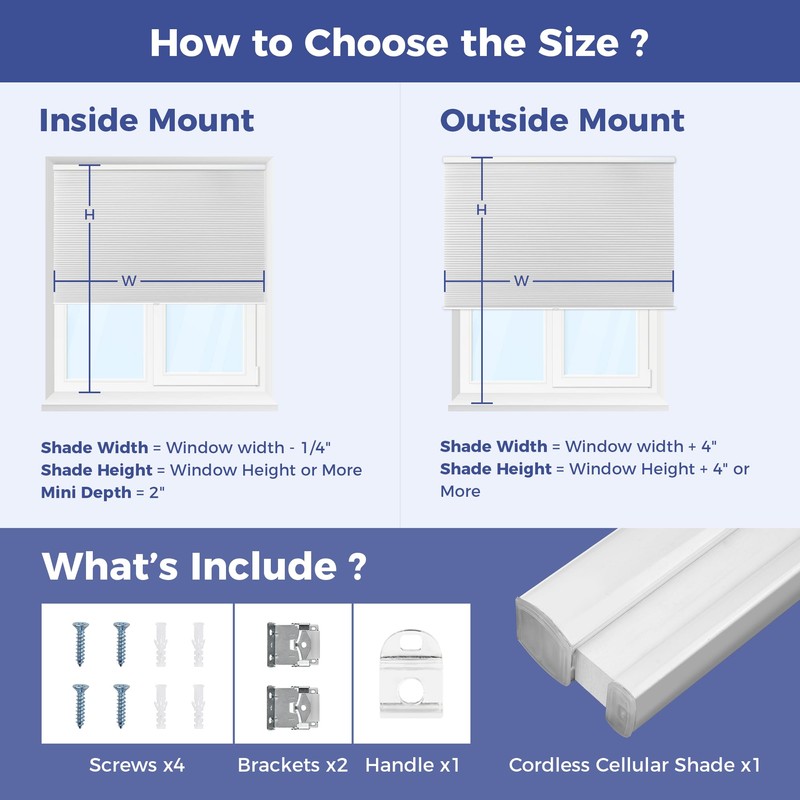 How to Choose the Size ?

Inside Mount

H

W

Shade Width = Window width - 1/4"
Shade Height = Window Height or More
Mini Depth = 2"

Outside Mount

H

W

Shade Width = Window width + 4"
Shade Height = Window Height + 4" or More

What's Include ?

Screws x4

Brackets x2

Handle x1

Cordless Cellular Shade x1