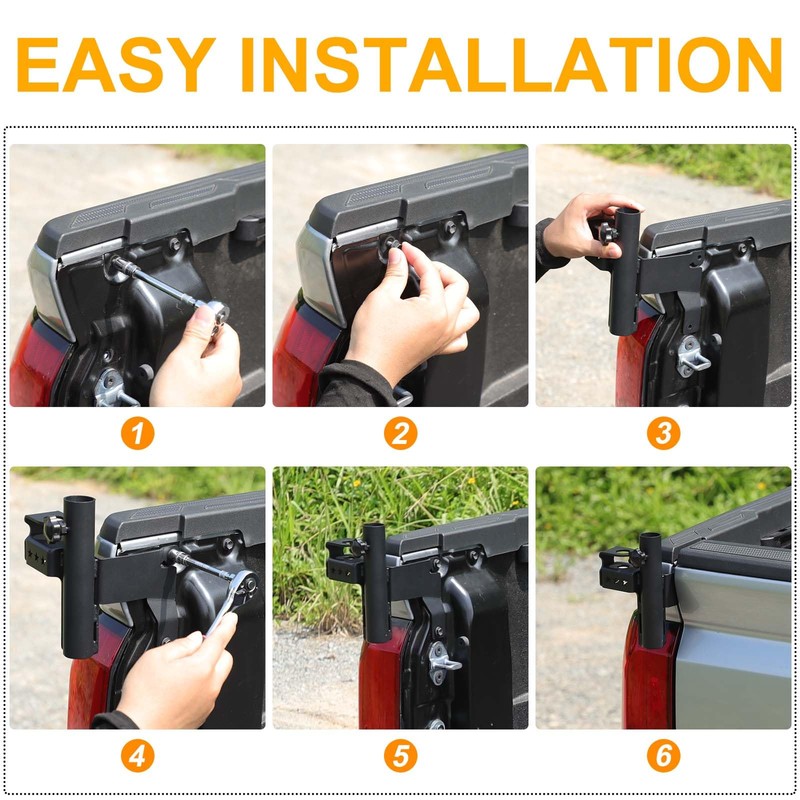 EASY INSTALLATION

1

2

3

4

5

6