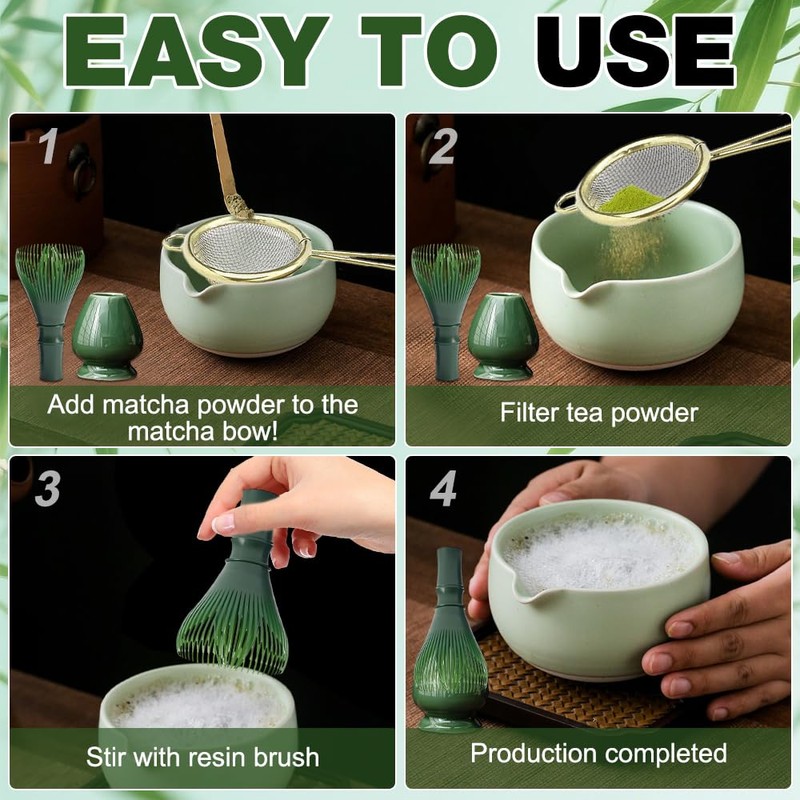 EASY TO USE

1

Add matcha powder to the matcha bow!

2

Filter tea powder

3

Stir with resin brush

4

Production completed