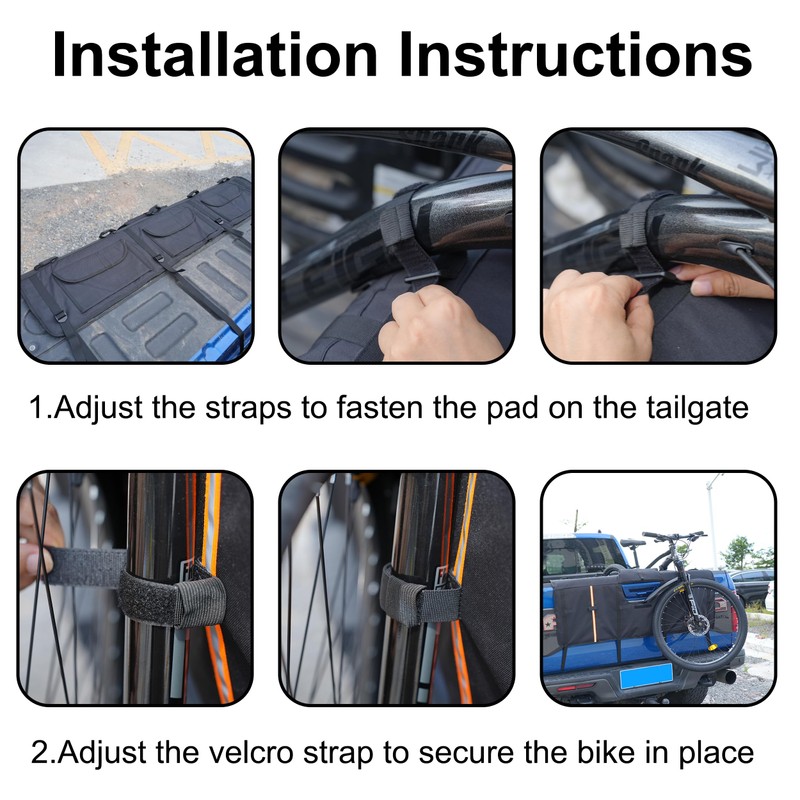 Installation Instructions

1.Adjust the straps to fasten the pad on the tailgate

2.Adjust the velcro strap to secure the bike in place