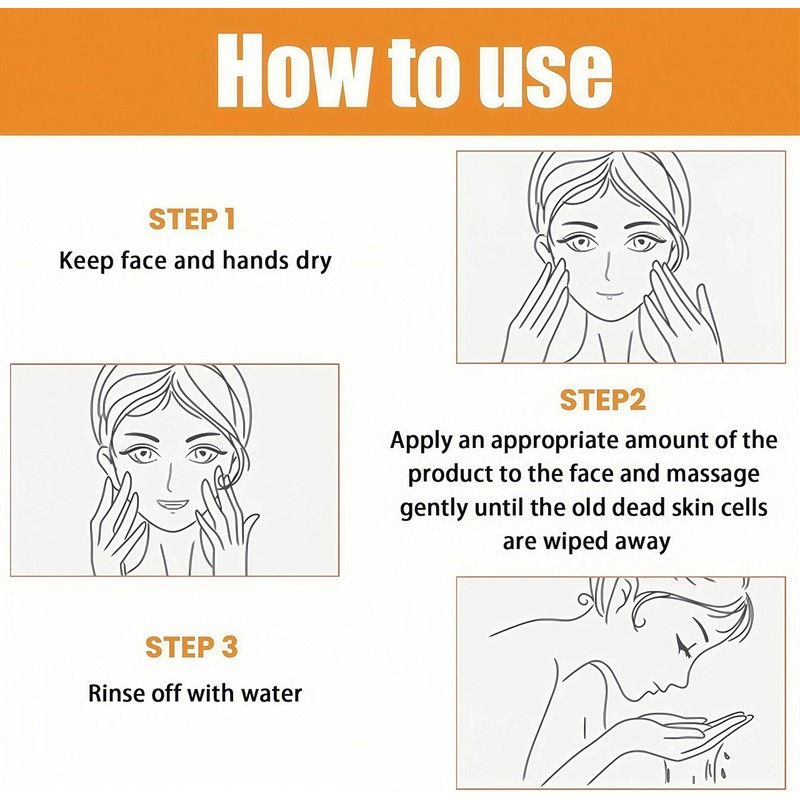 How to use

STEP 1

Keep face and hands dry

STEP2

Apply an appropriate amount of the product to the face and massage gently until the old dead skin cells are wiped away

STEP 3

Rinse off with water