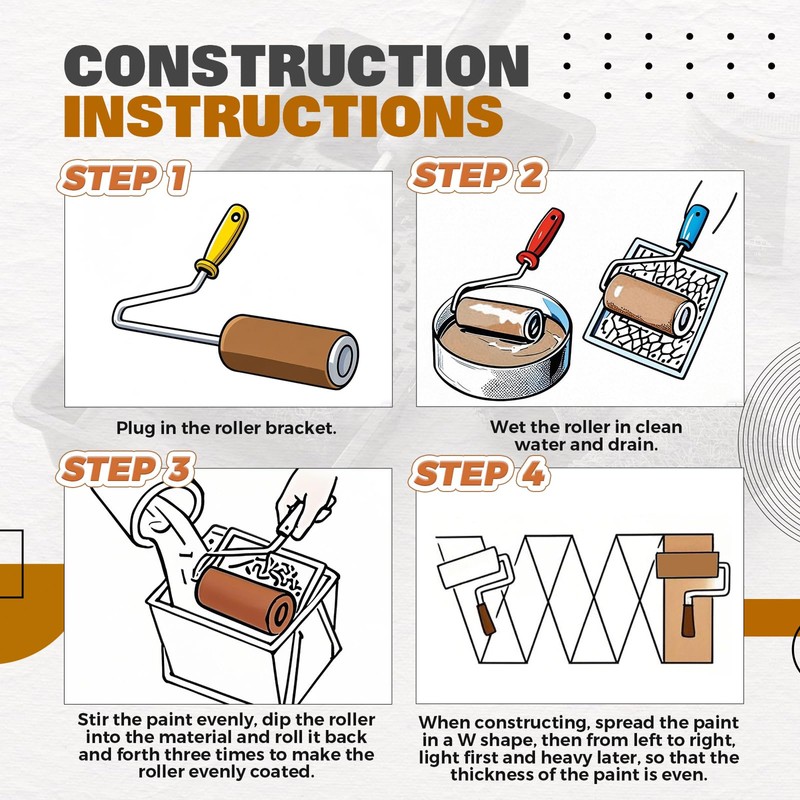 CONSTRUCTION INSTRUCTIONS

STEP 1

Plug in the roller bracket.

STEP 2

Wet the roller in clean water and drain.

STEP 3

Stir the paint evenly, dip the roller into the material and roll it back and forth three times to make the roller evenly coated.

STEP 4

When constructing, spread the paint in a W shape, then from left to right, light first and heavy later, so that the thickness of the paint is even.