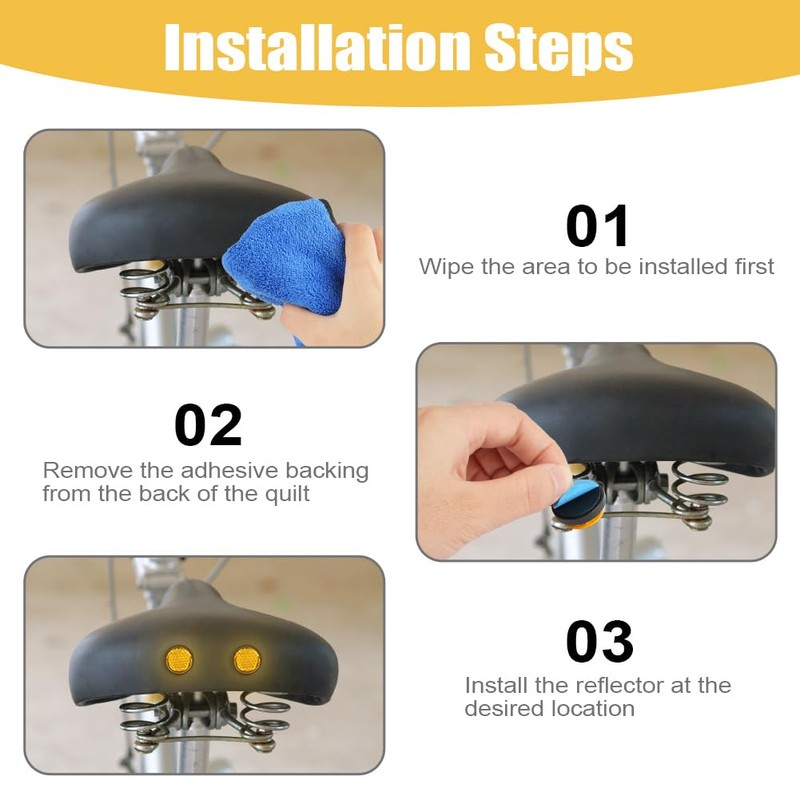 Installation Steps

01
Wipe the area to be installed first

02
Remove the adhesive backing from the back of the quilt

03
Install the reflector at the desired location