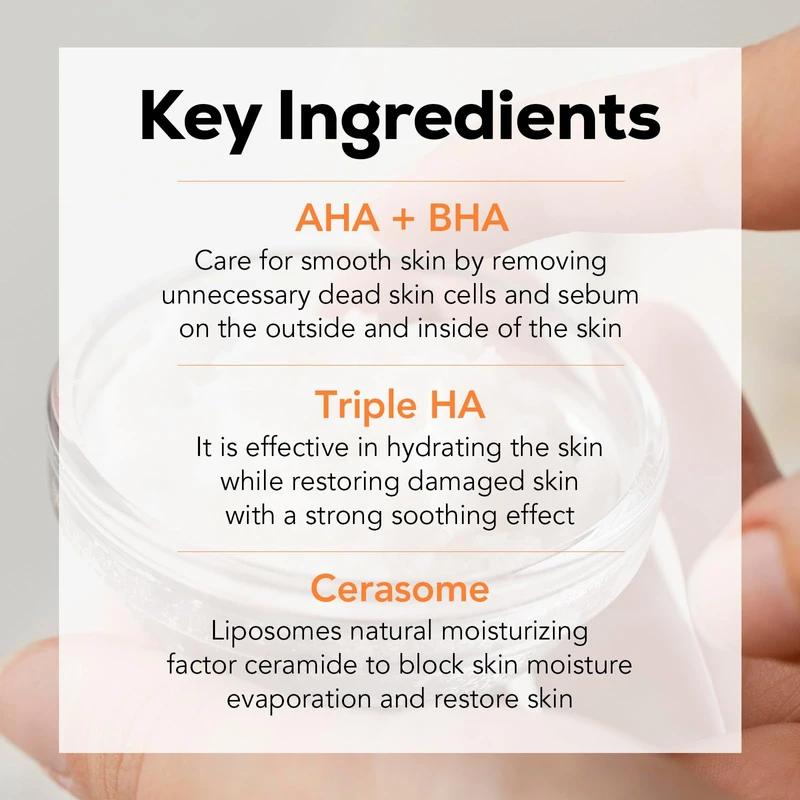 Key Ingredients

AHA + BHA

Care for smooth skin by removing unnecessary dead skin cells and sebum on the outside and inside of the skin

Triple HA

It is effective in hydrating the skin while restoring damaged skin with a strong soothing effect

Cerasome

Liposomes natural moisturizing factor ceramide to block skin moisture evaporation and restore skin