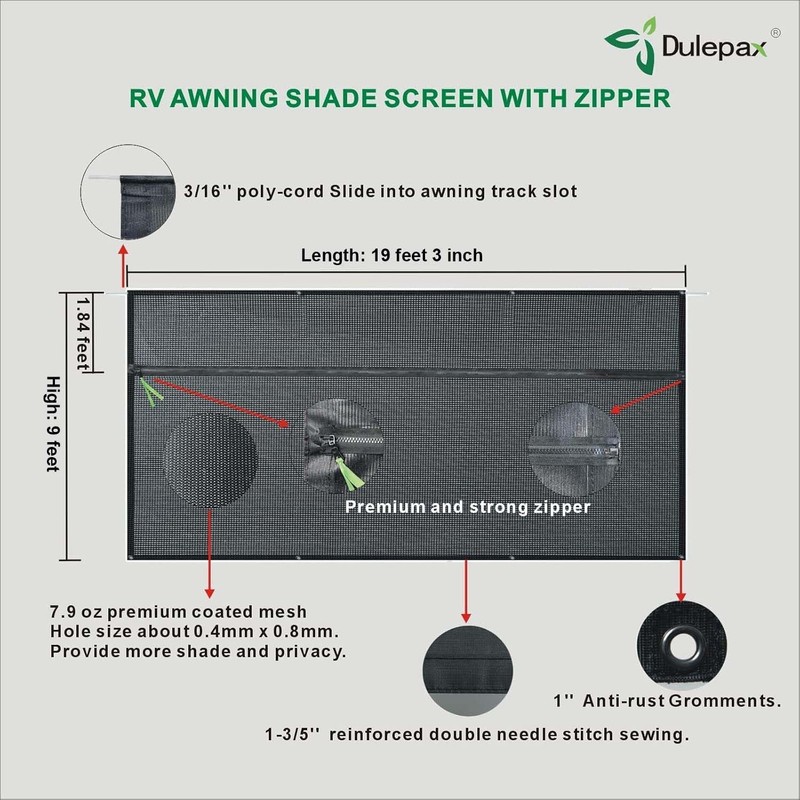 Dulepax®

RV AWNING SHADE SCREEN WITH ZIPPER

3/16'' poly-cord Slide into awning track slot

Length: 19 feet 3 inch

1.84 feet

High: 9 feet

Premium and strong zipper

7.9 oz premium coated mesh
Hole size about 0.4mm x 0.8mm.
Provide more shade and privacy.

1'' Anti-rust Gromments.

1-3/5'' reinforced double needle stitch sewing.