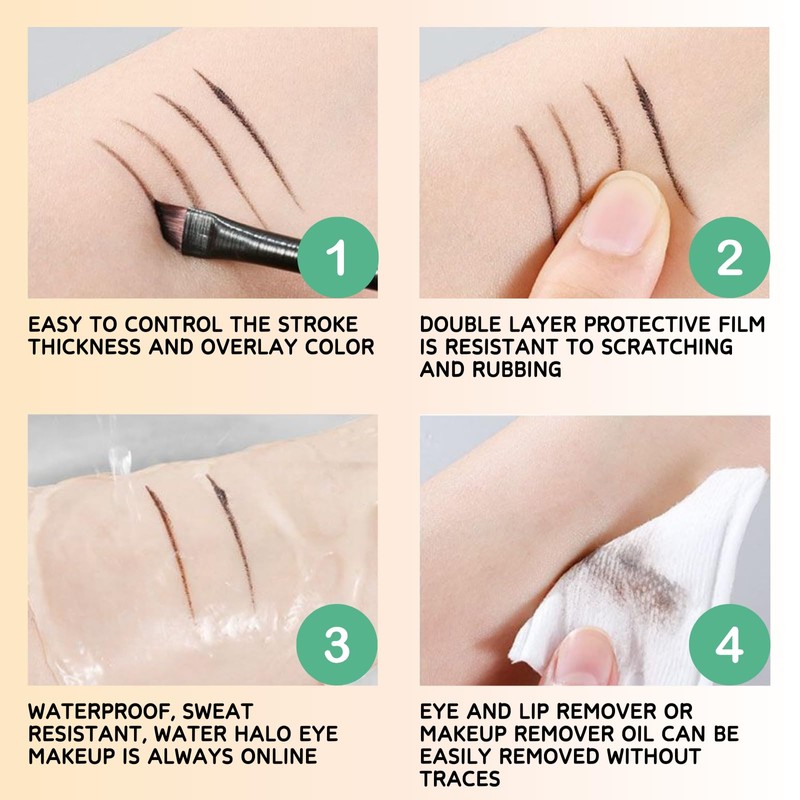 1

EASY TO CONTROL THE STROKE THICKNESS AND OVERLAY COLOR

2

DOUBLE LAYER PROTECTIVE FILM IS RESISTANT TO SCRATCHING AND RUBBING

3

WATERPROOF, SWEAT RESISTANT, WATER HALO EYE MAKEUP IS ALWAYS ONLINE

4

EYE AND LIP REMOVER OR MAKEUP REMOVER OIL CAN BE EASILY REMOVED WITHOUT TRACES