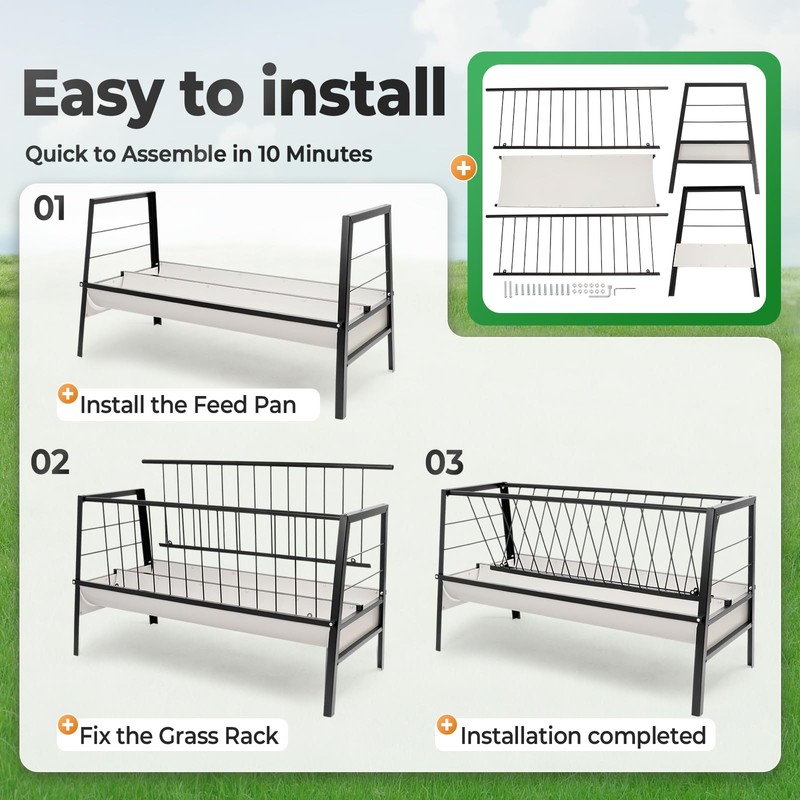 Easy to install

Quick to Assemble in 10 Minutes

01

Install the Feed Pan

02

Fix the Grass Rack

03

Installation completed