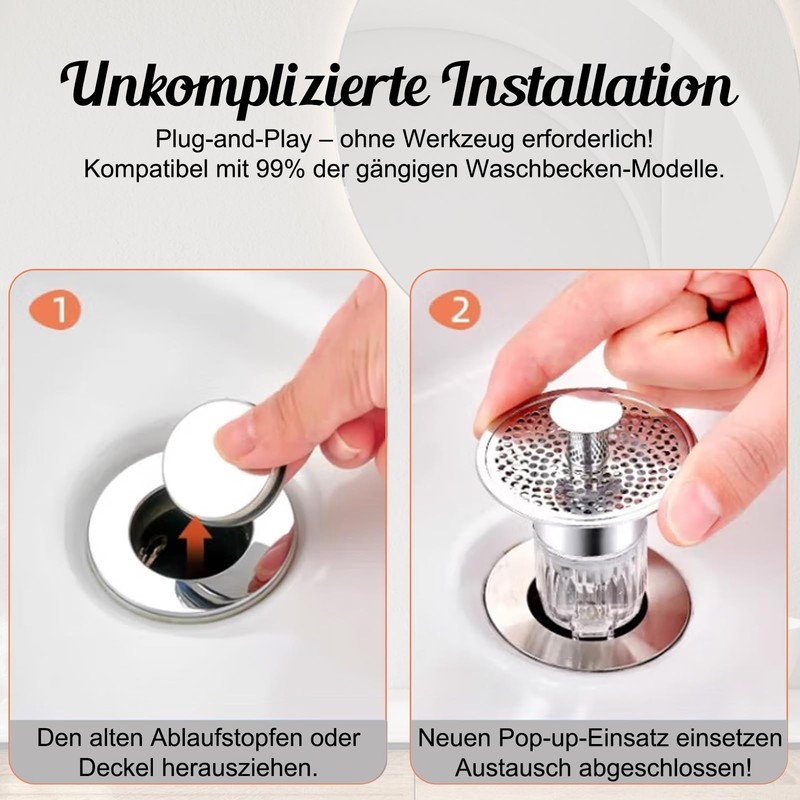 Unkomplizierte Installation

Plug-and-Play – ohne Werkzeug erforderlich! Kompatibel mit 99% der gängigen Waschbecken-Modelle.

1

Den alten Ablaufstopfen oder Deckel herausziehen.

2

Neuen Pop-up-Einsatz einsetzen Austausch abgeschlossen!