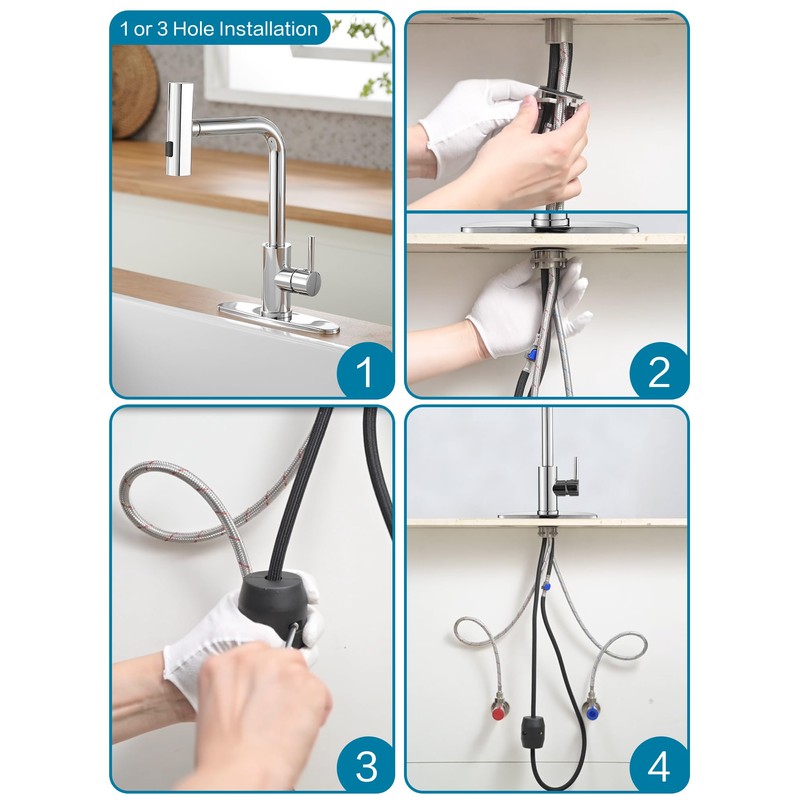 1 or 3 Hole Installation

1

2

3

4