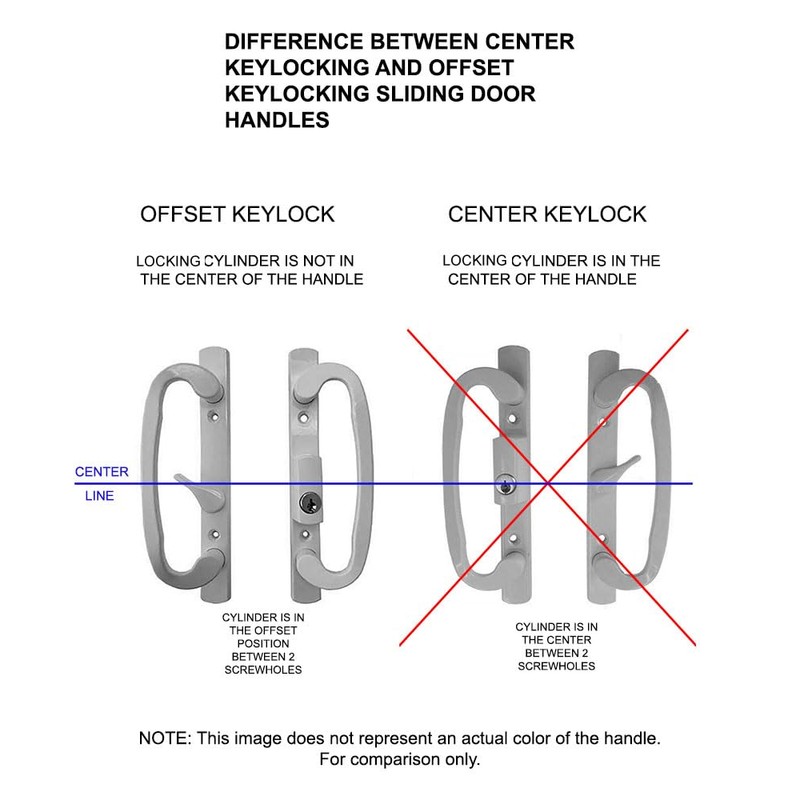 DIFFERENCE BETWEEN CENTER KEYLOCKING AND OFFSET KEYLOCKING SLIDING DOOR HANDLES

OFFSET KEYLOCK

LOCKING CYLINDER IS NOT IN THE CENTER OF THE HANDLE

CENTER KEYLOCK

LOCKING CYLINDER IS IN THE CENTER OF THE HANDLE

CENTER LINE

CYLINDER IS IN THE OFFSET POSITION BETWEEN 2 SCREWHOLES

CYLINDER IS IN THE CENTER BETWEEN 2 SCREWHOLES

NOTE: This image does not represent an actual color of the handle. For comparison only.