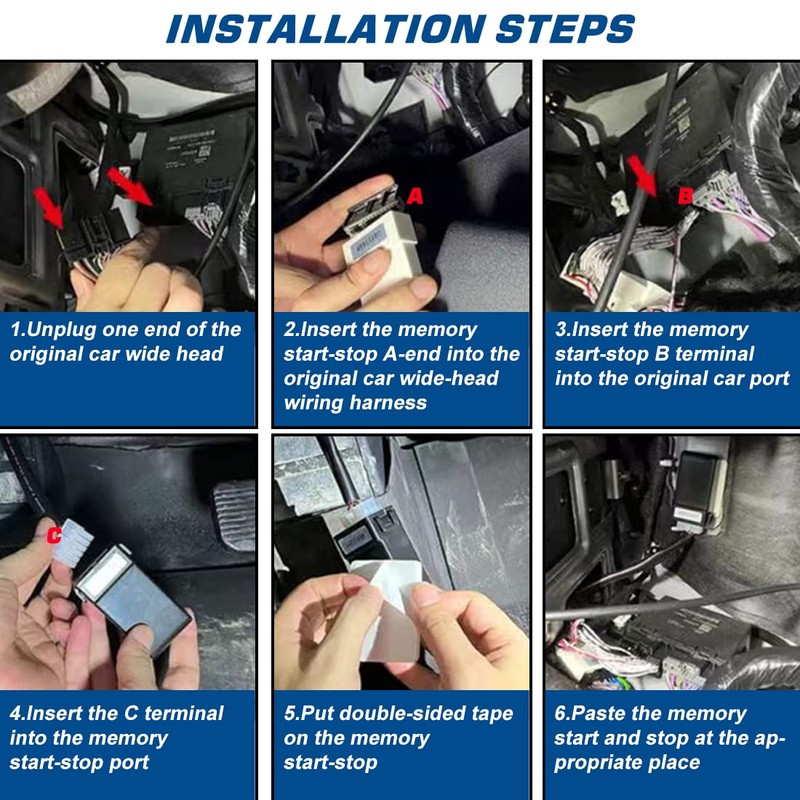 INSTALLATION STEPS

A

B

1.Unplug one end of the original car wide head

2.Insert the memory start-stop A-end into the original car wide-head wiring harness

3.Insert the memory start-stop B terminal into the original car port

C

4.Insert the C terminal into the memory start-stop port

5.Put double-sided tape on the memory start-stop

6.Paste the memory start and stop at the appropriate place