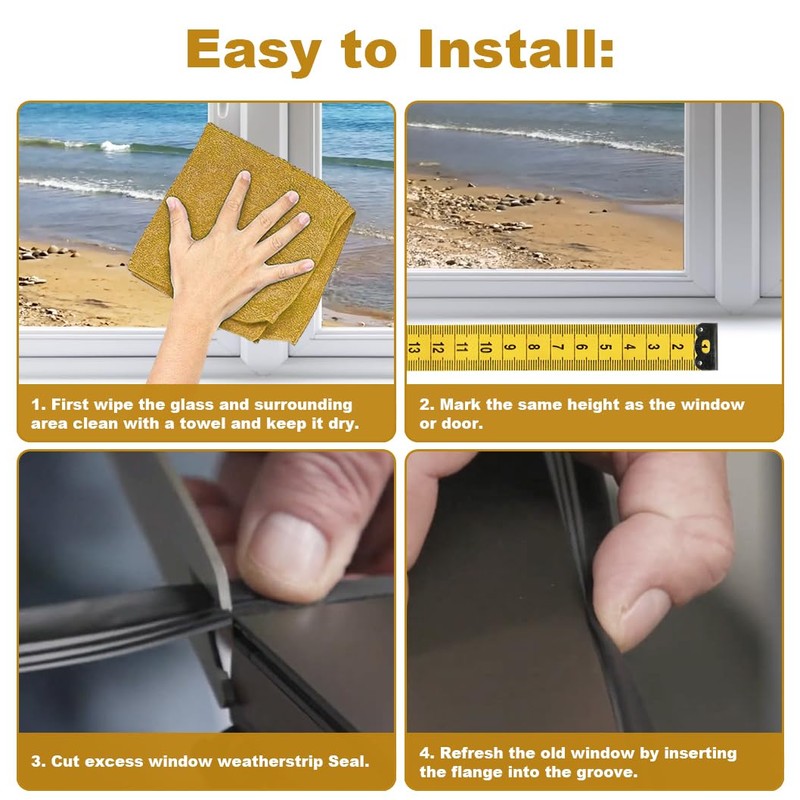 Easy to Install:

13 12 11 10 9 8 7 6 5 4 3 2

1. First wipe the glass and surrounding area clean with a towel and keep it dry.

2. Mark the same height as the window or door.

3. Cut excess window weatherstrip Seal.

4. Refresh the old window by inserting the flange into the groove.