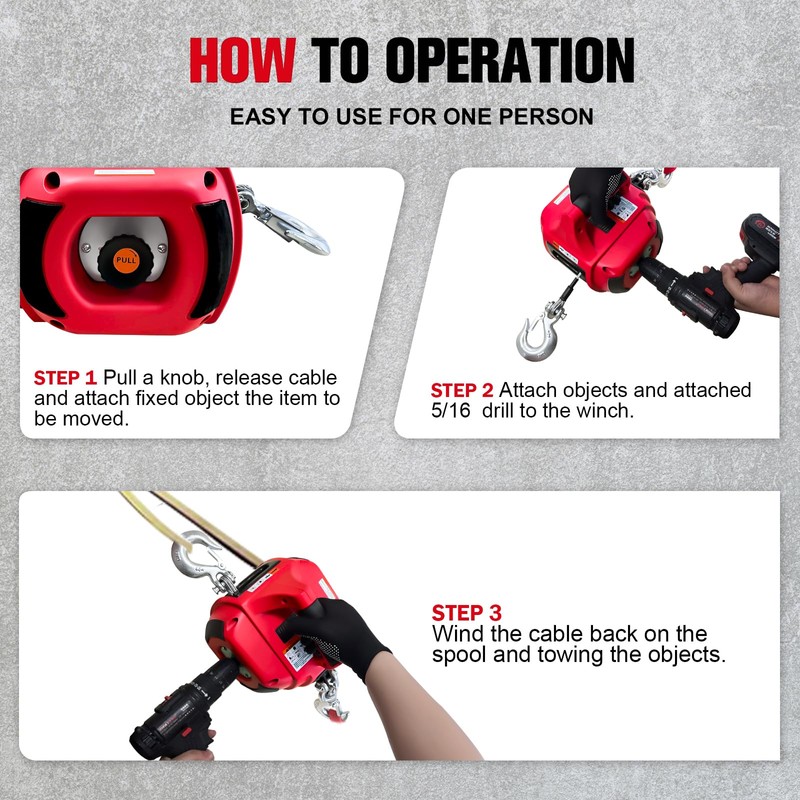 HOW TO OPERATION

EASY TO USE FOR ONE PERSON

PULL

STEP 1 Pull a knob, release cable and attach fixed object the item to be moved.

STEP 2 Attach objects and attached 5/16 drill to the winch.

STEP 3
Wind the cable back on the spool and towing the objects.