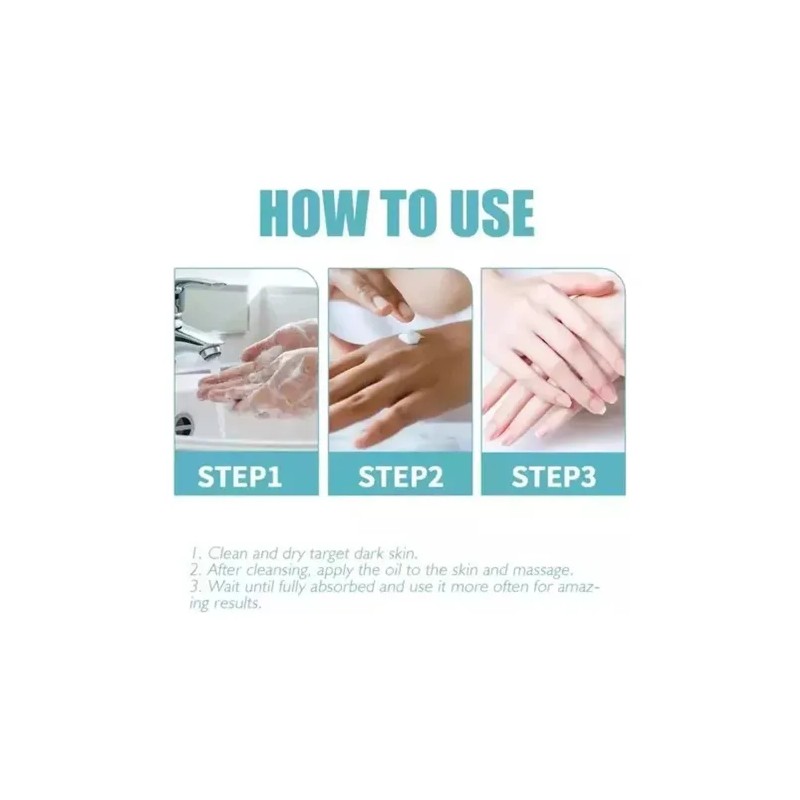 HOW TO USE

STEP1

STEP2

STEP3

1. Clean and dry target dark skin.
2. After cleansing, apply the oil to the skin and massage.
3. Wait until fully absorbed and use it more often for amazing results.