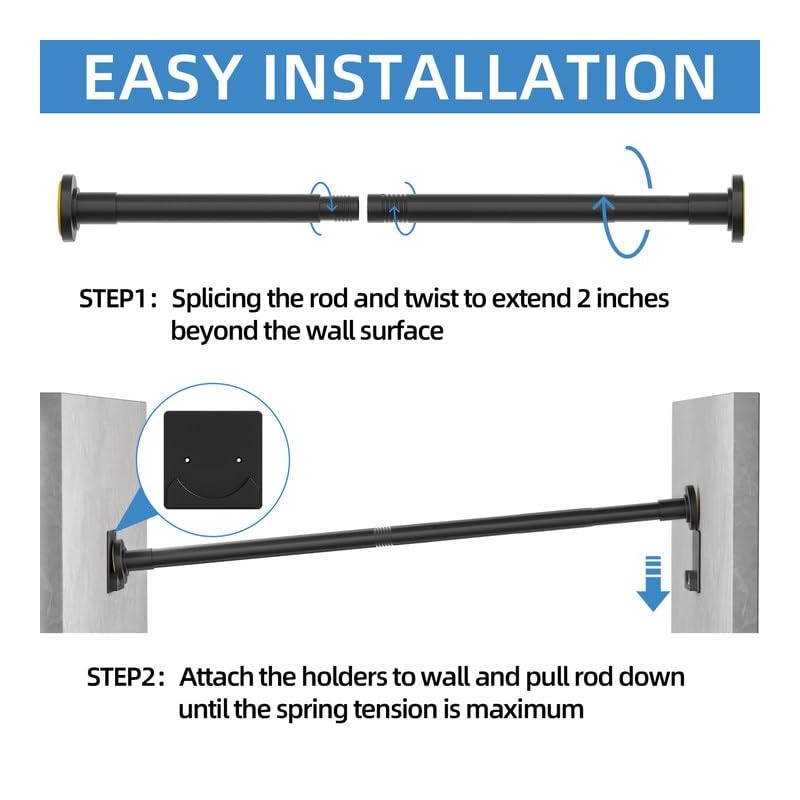 EASY INSTALLATION

STEP1： Splicing the rod and twist to extend 2 inches beyond the wall surface

STEP2： Attach the holders to wall and pull rod down until the spring tension is maximum